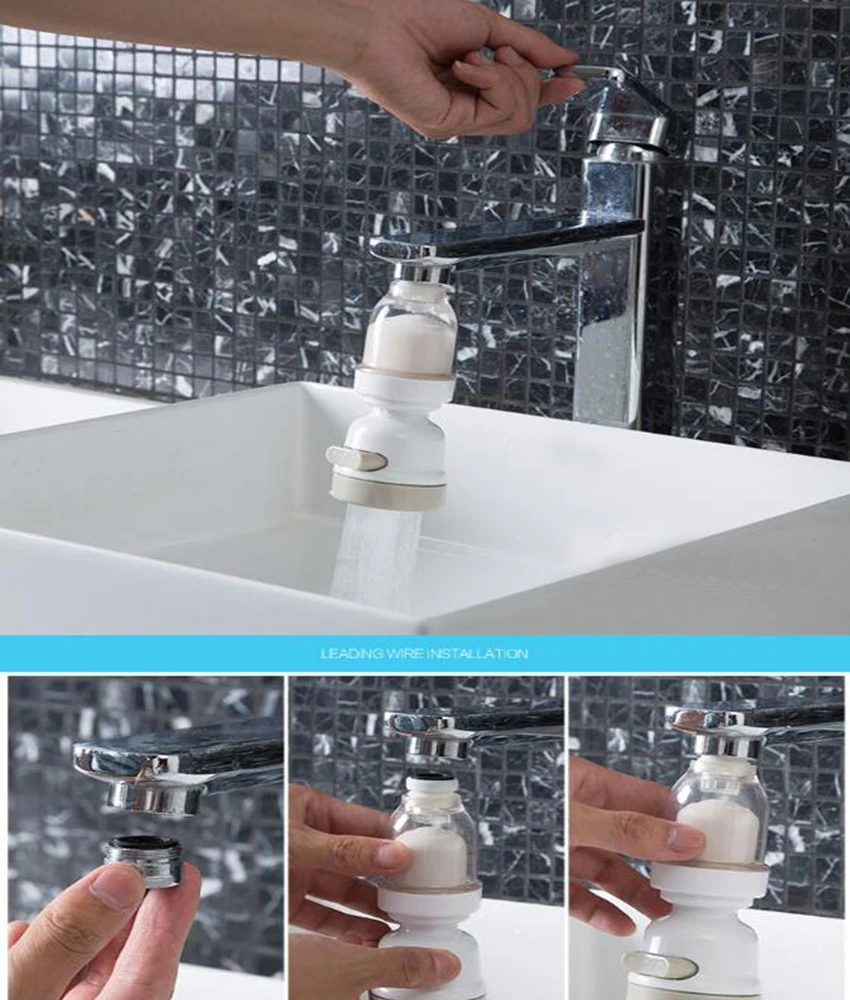 LEADING WIRE INSTALLATION