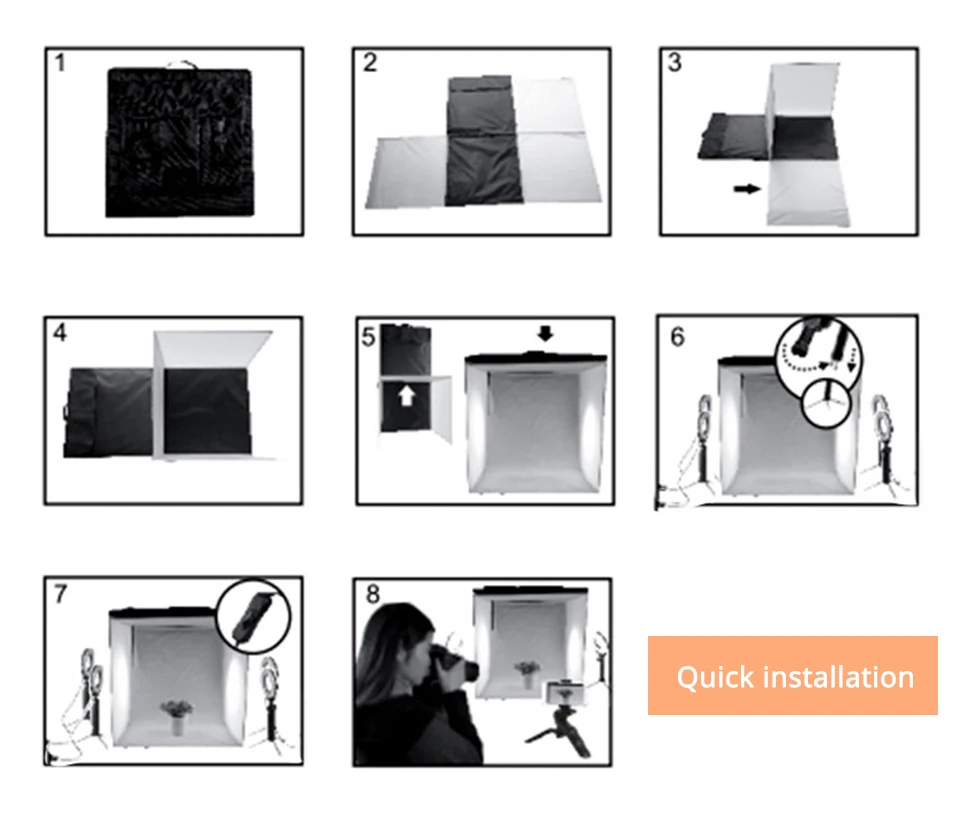 1

2

3

4

5

6

7

8

Quick installation