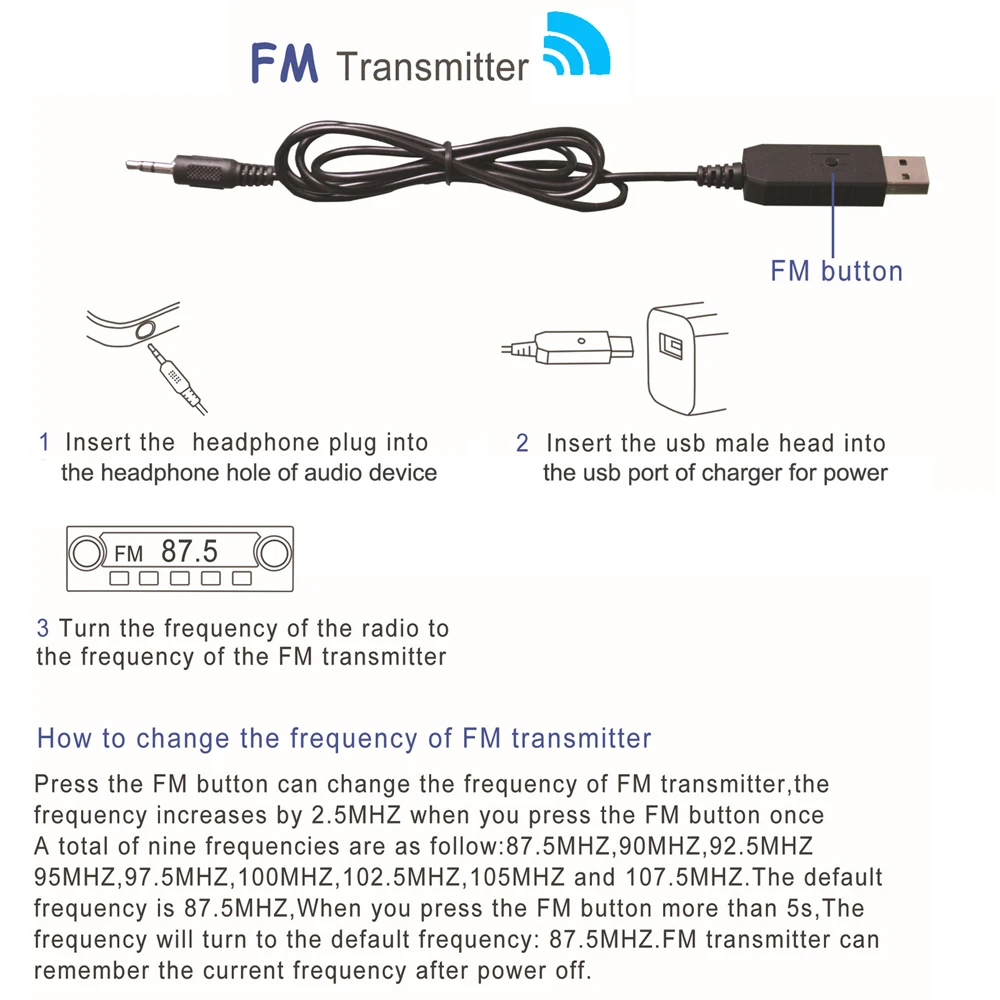 FM Transmitter

FM button

1 Insert the headphone plug into the headphone hole of audio device

2 Insert the usb male head into the usb port of charger for power

FM 87.5

3 Turn the frequency of the radio to the frequency of the FM transmitter

How to change the frequency of FM transmitter

Press the FM button can change the frequency of FM transmitter,the frequency increases by 2.5MHZ when you press the FM button once A total of nine frequencies are as follow:87.5MHZ,90MHZ,92.5MHZ 95MHZ,97.5MHZ,100MHZ,102.5MHZ,105MHZ and 107.5MHZ.The default frequency is 87.5MHZ,When you press the FM button more than 5s,The frequency will turn to the default frequency: 87.5MHZ.FM transmitter can remember the current frequency after power off.