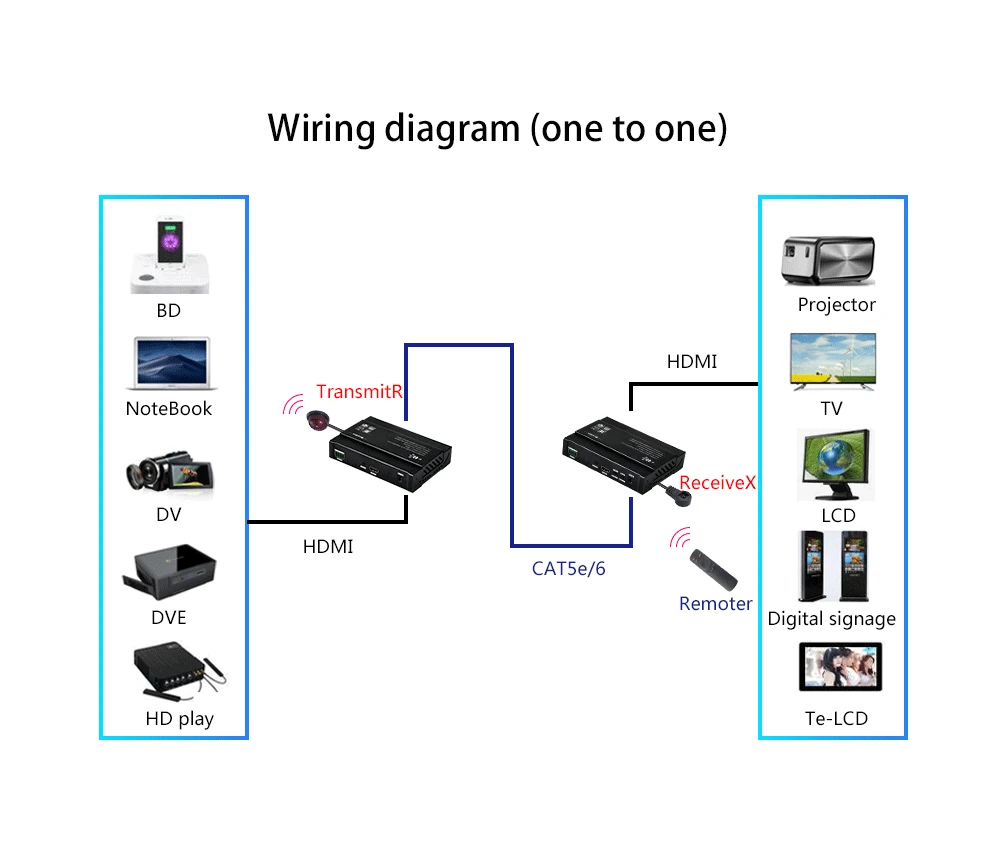 Wiring diagram (one to one)

BD

NoteBook

DV

DVE

HD play

TransmitR

HDMI

CAT5e/6

HDMI

ReceiveX

Remoter

Projector

TV

LCD

Digital signage

Te-LCD