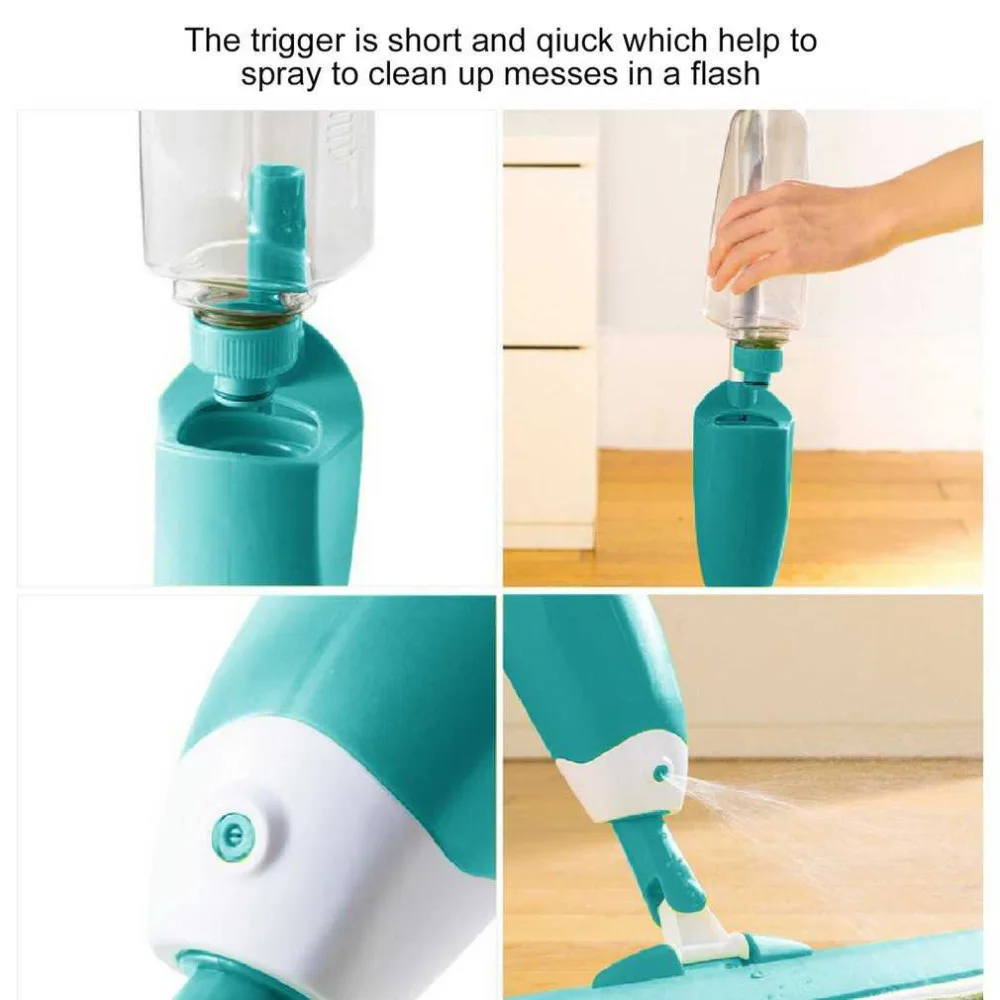 The trigger is short and qiuck which help to spray to clean up messes in a flash