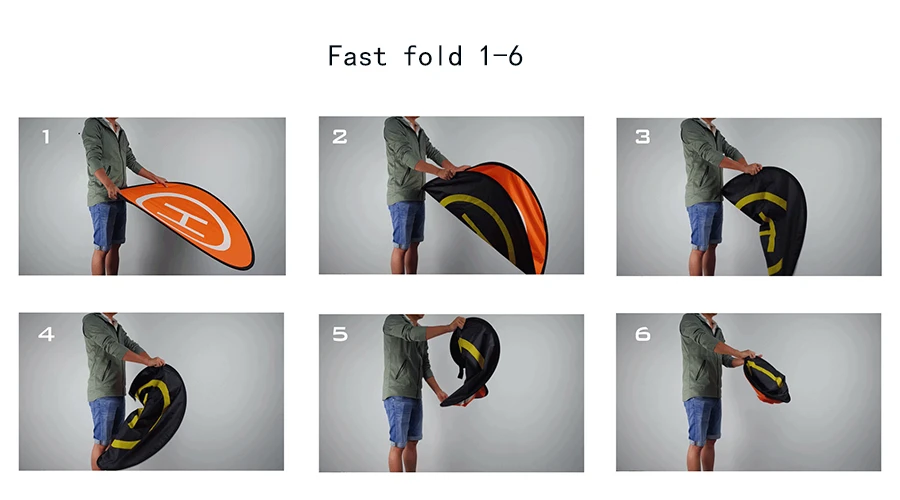 Fast fold 1-6

1

2

3

4

5

6