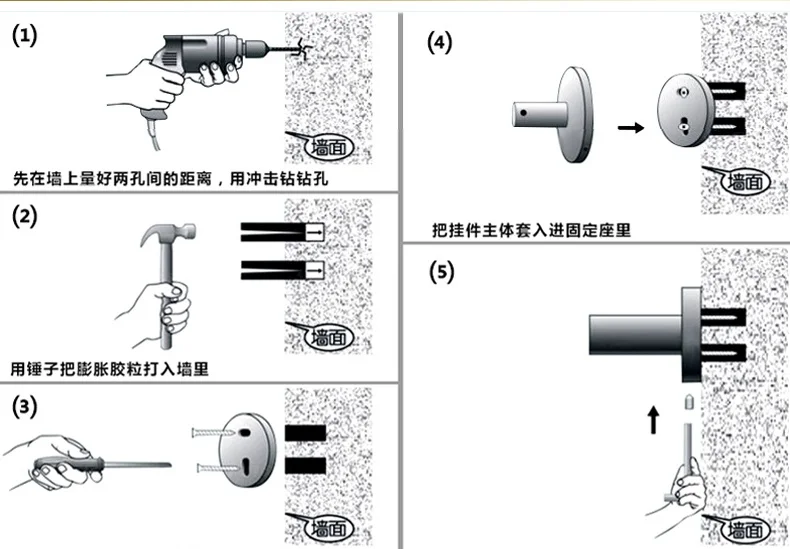 (1)

墙面

先在墙上量好两孔间的距离，用冲击钻钻孔

(2)

墙面

用锤子把膨胀胶粒打入墙里

(3)

墙面

(4)

墙面

把挂件主体套入进固定座里

(5)

墙面