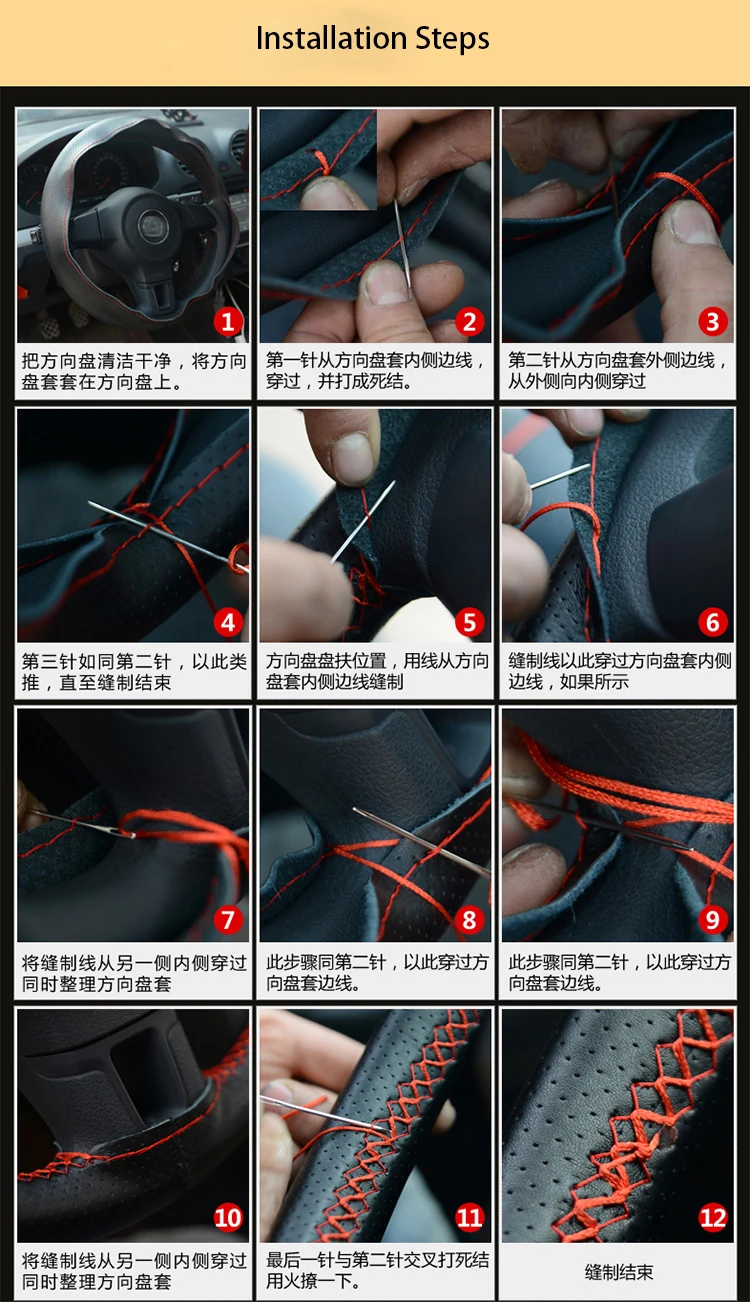 Installation Steps

1
把方向盘清洁干净，将方向盘套套在方向盘上。

2
第一针从方向盘套内侧边线，穿过，并打成死结。

3
第二针从方向盘套外侧边线，从外侧向内侧穿过

4
第三针如同第二针，以此类推，直至缝制结束

5
方向盘盘扶位置，用线从方向盘套内侧边线缝制

6
缝制线以此穿过方向盘套内侧边线，如果所示

7
将缝制线从另一侧内侧穿过同时整理方向盘套

8
此步骤同第二针，以此穿过方向盘套边线。

9
此步骤同第二针，以此穿过方向盘套边线。

10
将缝制线从另一侧内侧穿过同时整理方向盘套

11
最后一针与第二针交叉打死结用火撩一下。

12
缝制结束