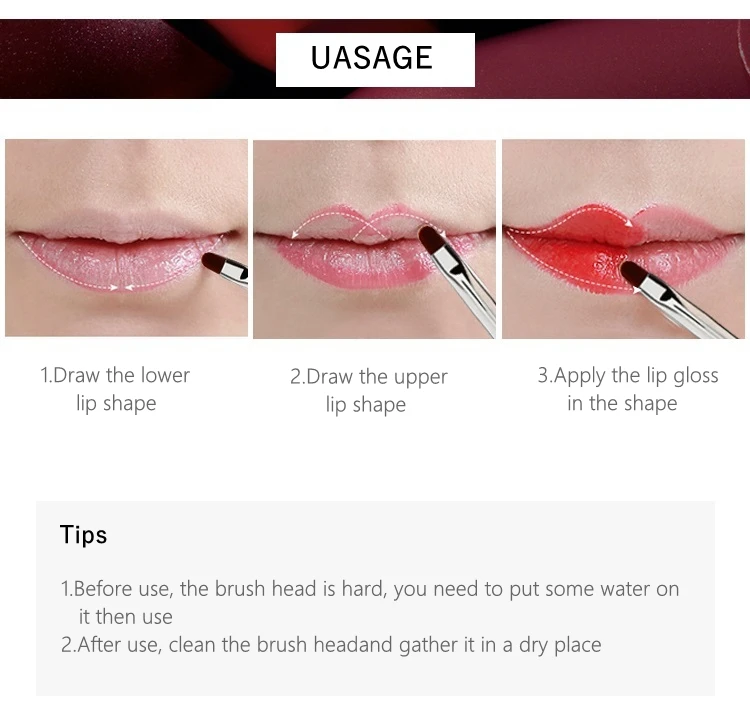 UASAGE

1.Draw the lower lip shape

2.Draw the upper lip shape

3.Apply the lip gloss in the shape

Tips

1.Before use, the brush head is hard, you need to put some water on it then use
2.After use, clean the brush headand gather it in a dry place