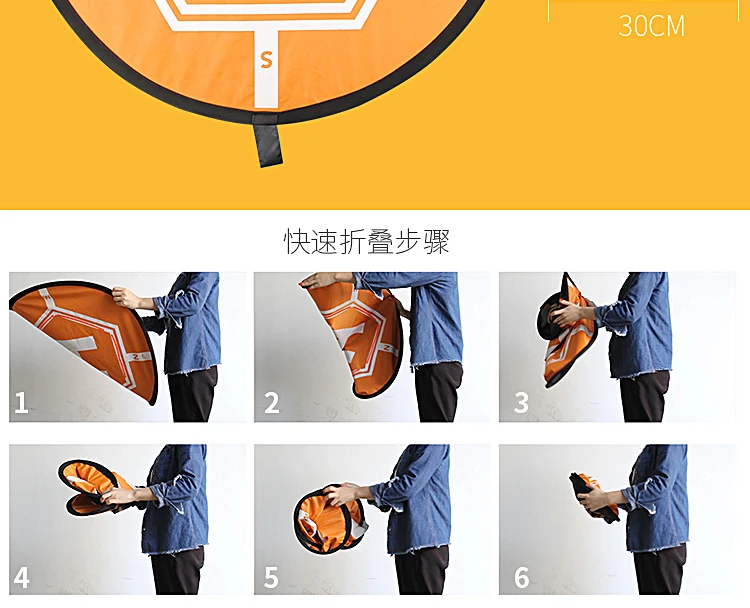 S

30CM

快速折叠步骤

1

2

3

4

5

6