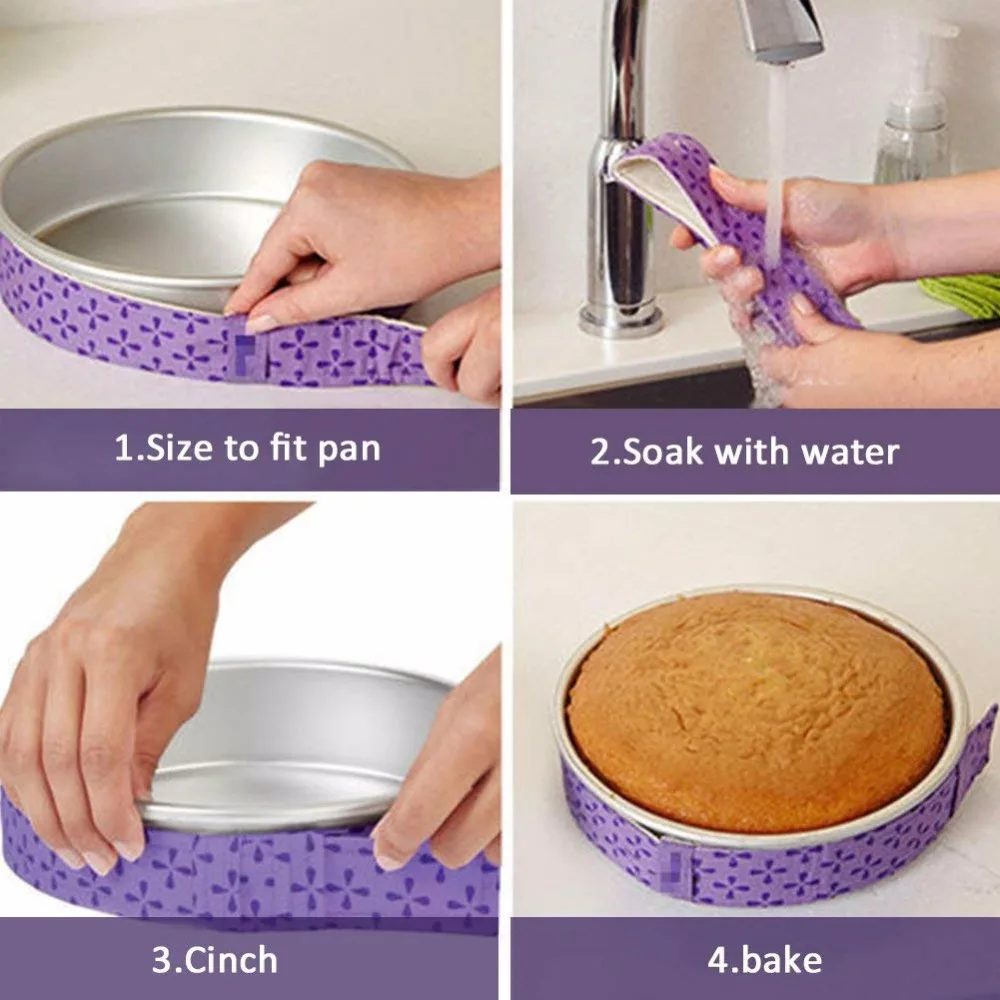 1.Size to fit pan

2.Soak with water

3.Cinch

4.bake