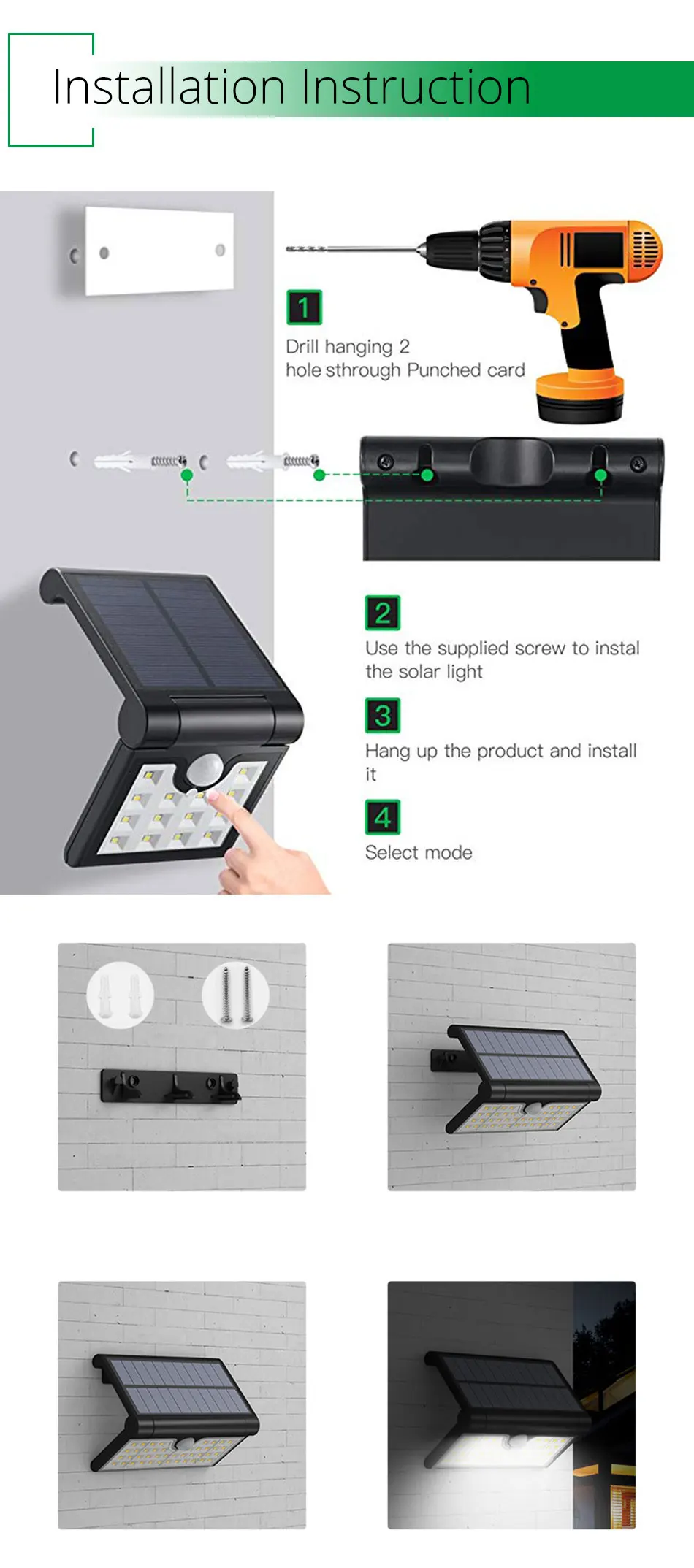 Installation Instruction

1
Drill hanging 2 hole sthrough Punched card

2
Use the supplied screw to instal the solar light

3
Hang up the product and install it

4
Select mode