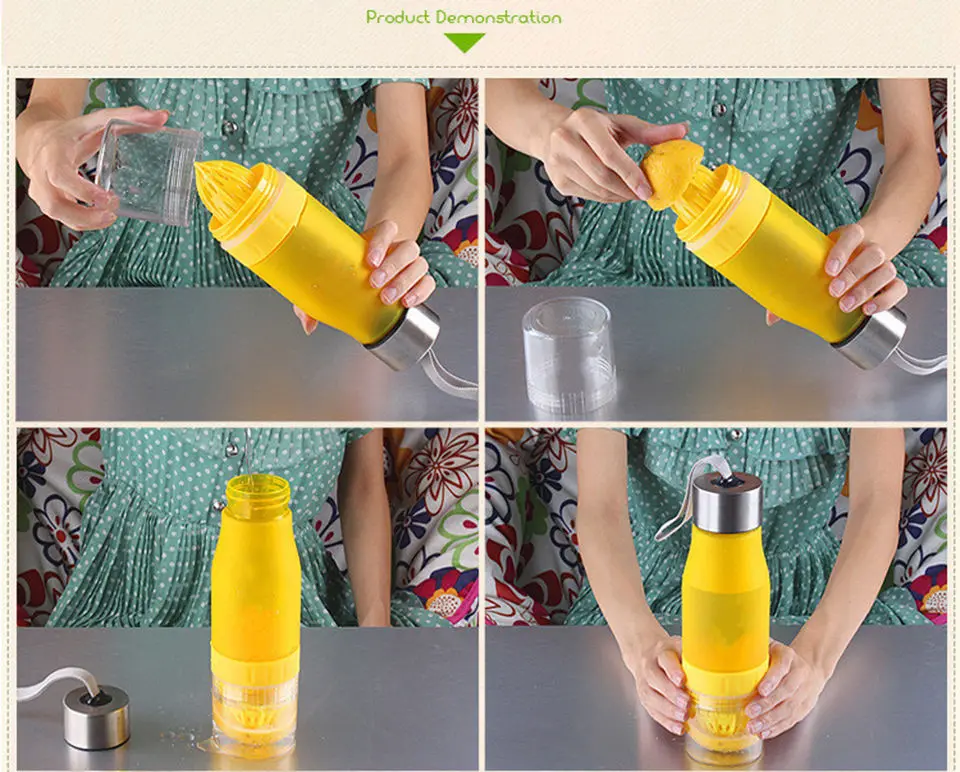 Product Demonstration