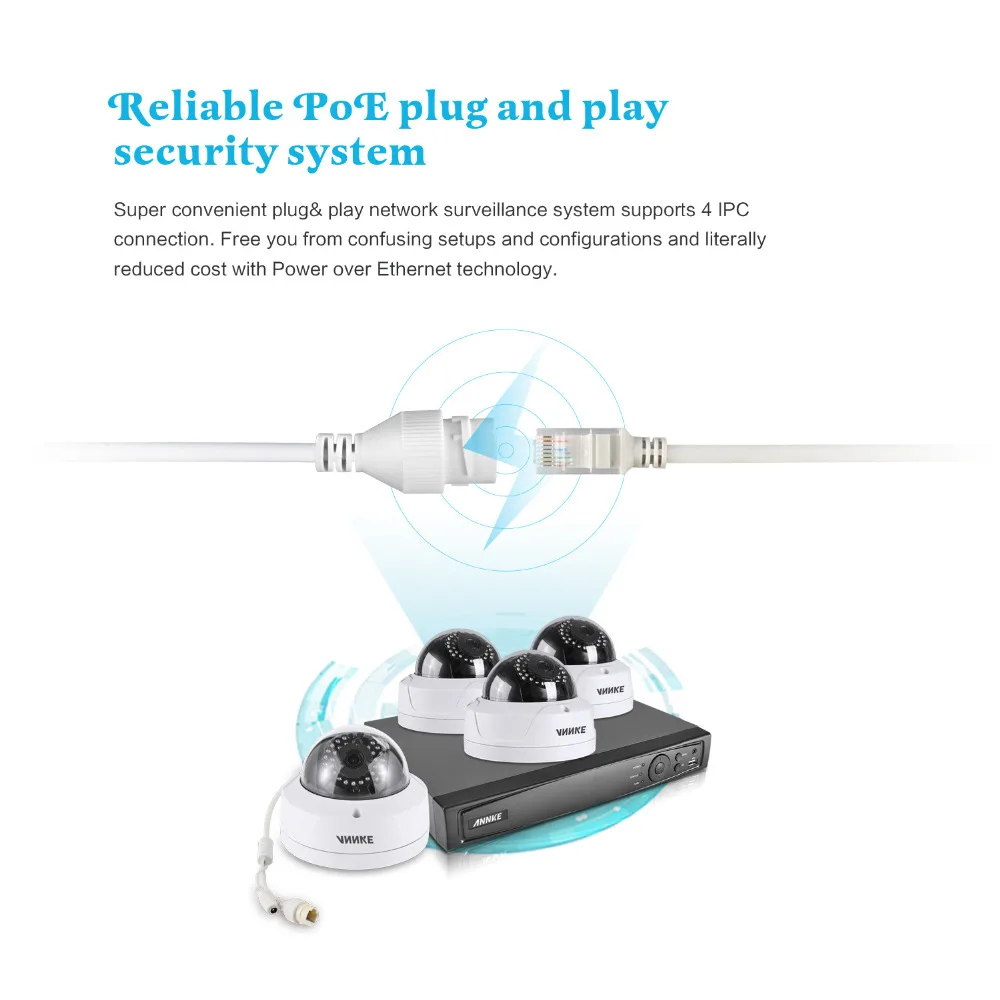 Reliable PoE plug and play security system

Super convenient plug& play network surveillance system supports 4 IPC connection. Free you from confusing setups and configurations and literally reduced cost with Power over Ethernet technology.

ANNKE

ANNKE

ANNKE

ANNKE