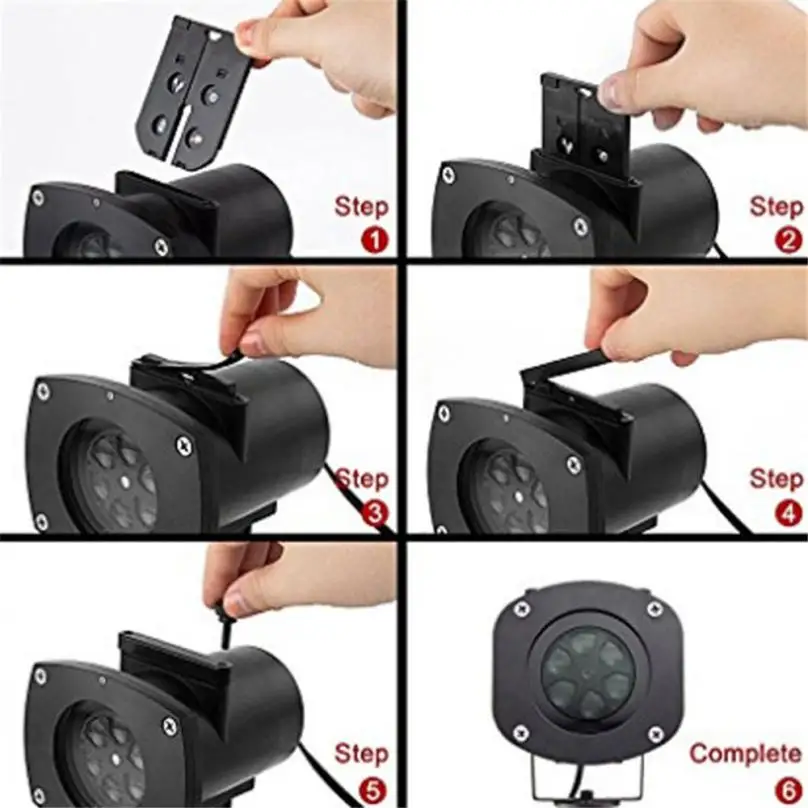 Step
1

Step
2

Step
3

Step
4

Step
5

Complete
6