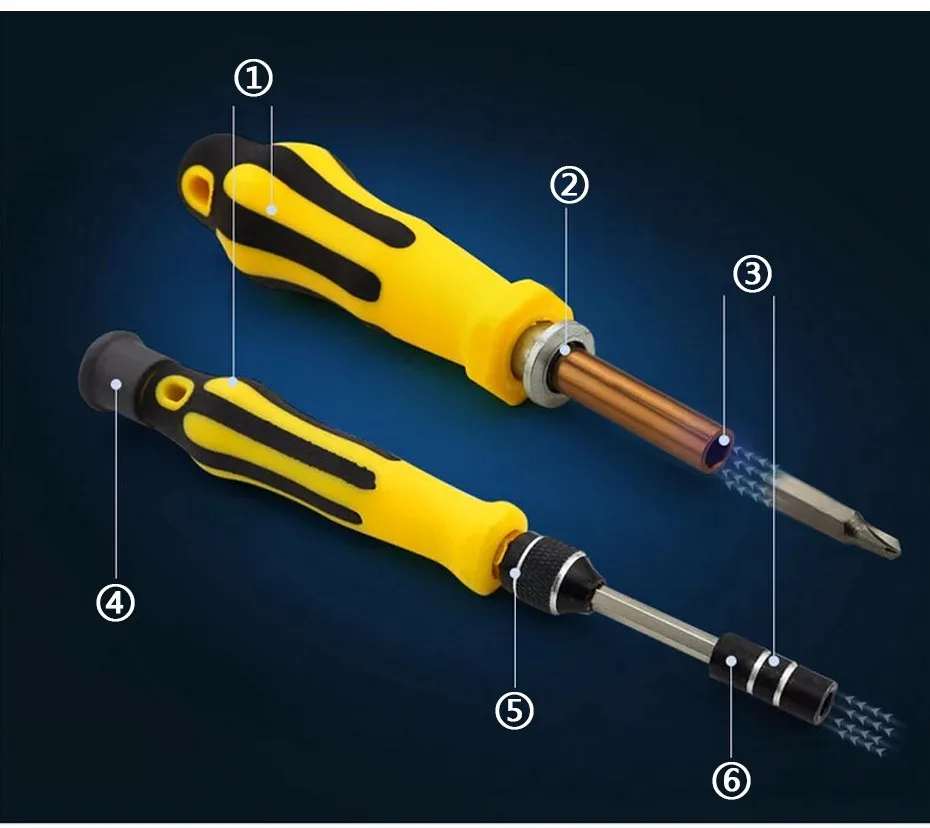 ①
②
③
④
⑤
⑥