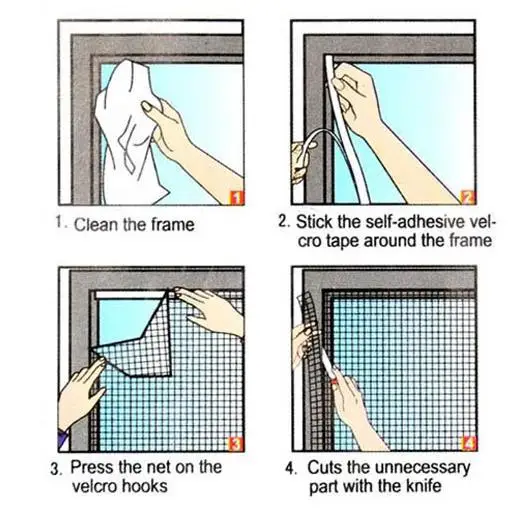 1

1. Clean the frame

2

2. Stick the self-adhesive velcro tape around the frame

3

3. Press the net on the velcro hooks

4

4. Cuts the unnecessary part with the knife