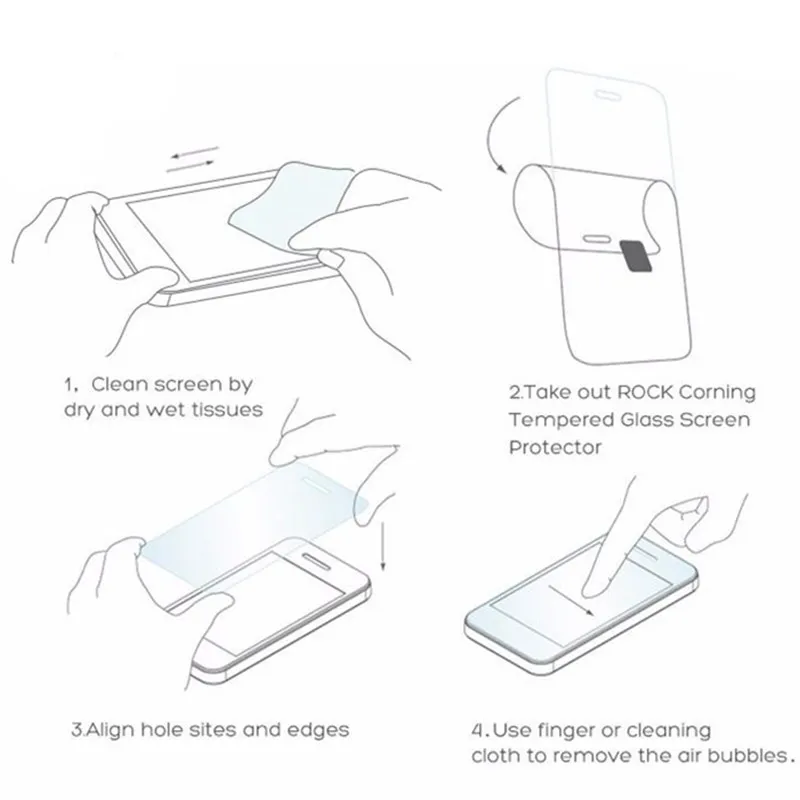 1. Clean screen by dry and wet tissues

2.Take out ROCK Corning Tempered Glass Screen Protector

3.Align hole sites and edges

4.Use finger or cleaning cloth to remove the air bubbles.