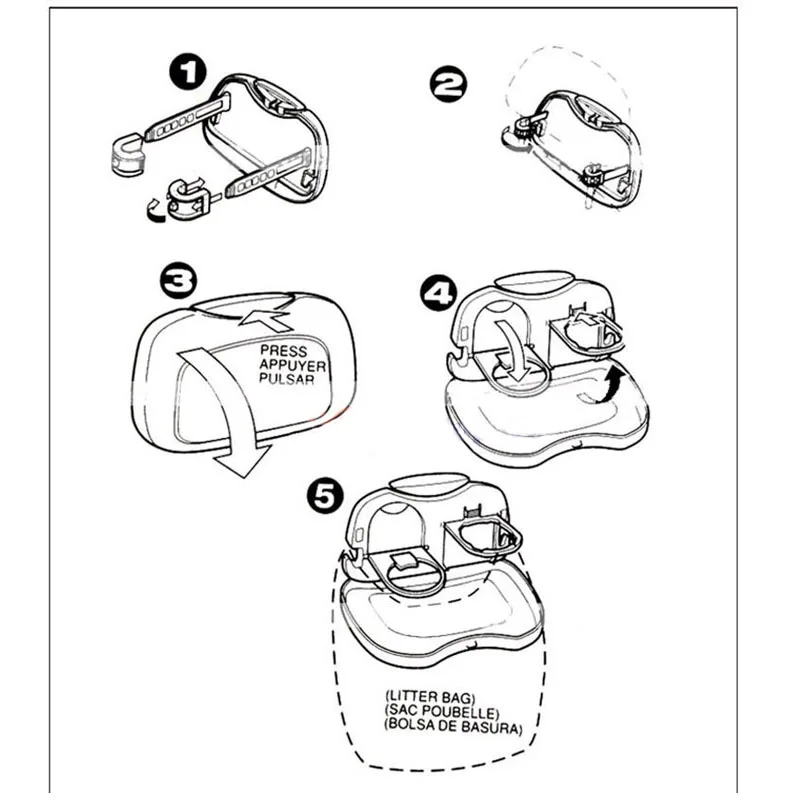 1

2

3

PRESS
APPUYER
PULSAR

4

5

(LITTER BAG)
(SAC POUBELLE)
(BOLSA DE BASURA)