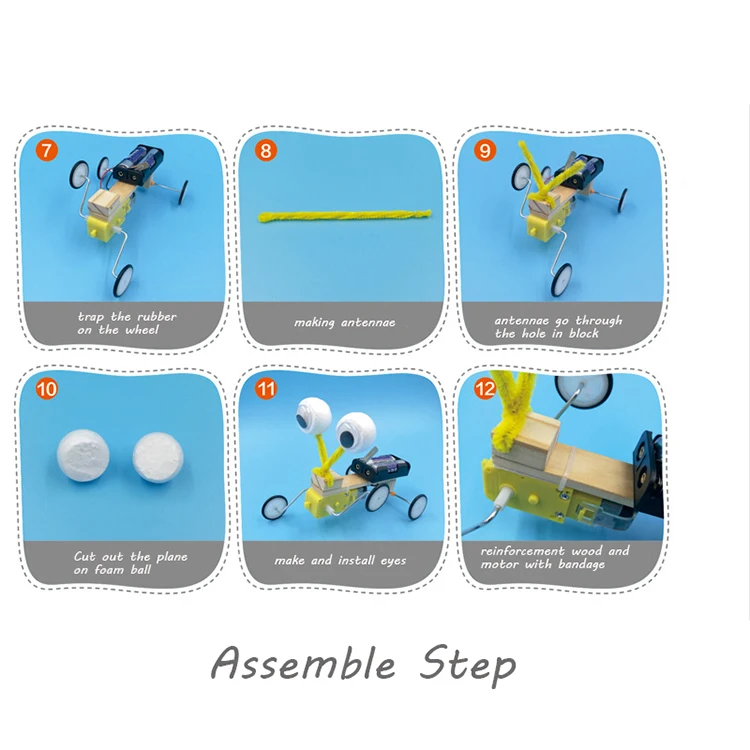 7

trap the rubber on the wheel

8

making antennae

9

antennae go through the hole in block

10

Cut out the plane on foam ball

11

make and install eyes

12

reinforcement wood and motor with bandage

Assemble Step