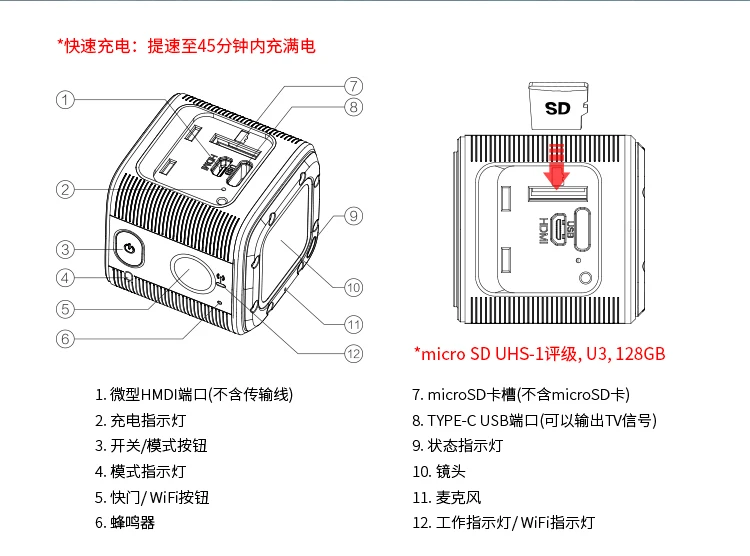 *快速充电：提速至45分钟内充满电

1
2
3
4
5
6
7
8
9
10
11
12

SD

USB
HDMI

*micro SD UHS-1评级, U3, 128GB

1. 微型HMDI端口(不含传输线)
2. 充电指示灯
3. 开关/模式按钮
4. 模式指示灯
5. 快门/ WiFi按钮
6. 蜂鸣器

7. microSD卡槽(不含microSD卡)
8. TYPE-C USB端口(可以输出TV信号)
9. 状态指示灯
10. 镜头
11. 麦克风
12. 工作指示灯/ WiFi指示灯