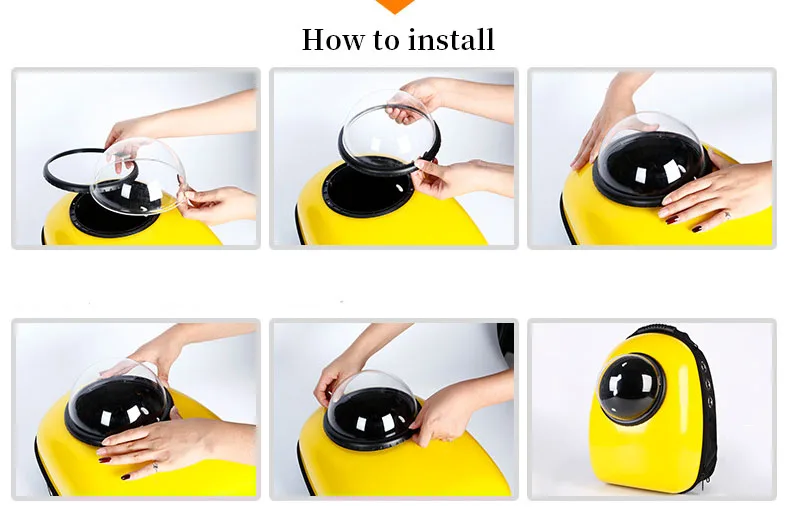 How to install