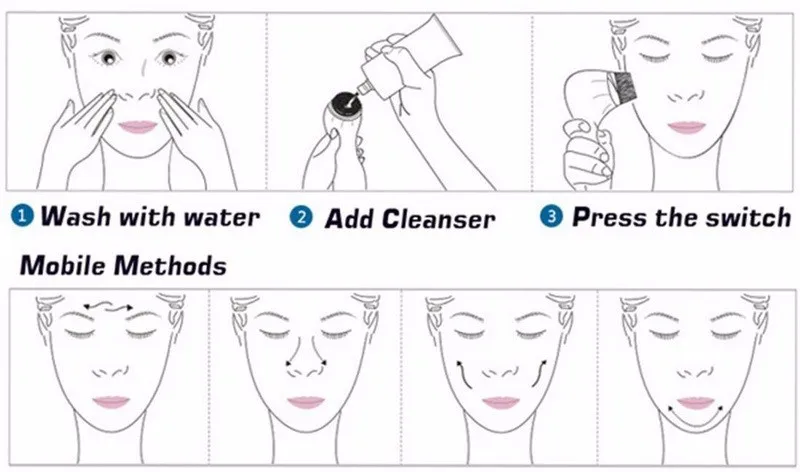 1 Wash with water 2 Add Cleanser 3 Press the switch

Mobile Methods