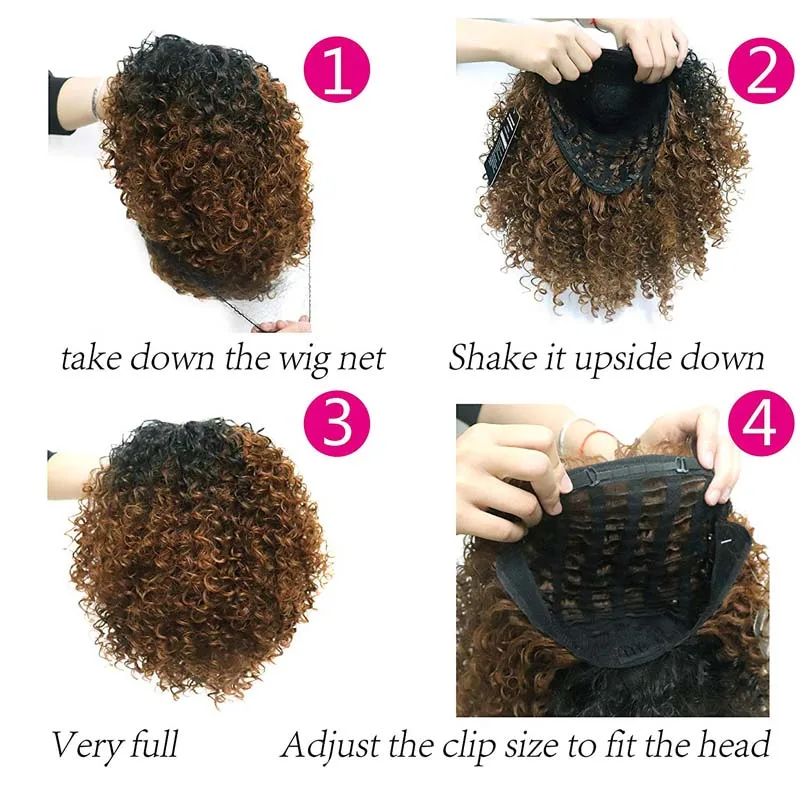 1

take down the wig net

2

Shake it upside down

3

Very full

4

Adjust the clip size to fit the head