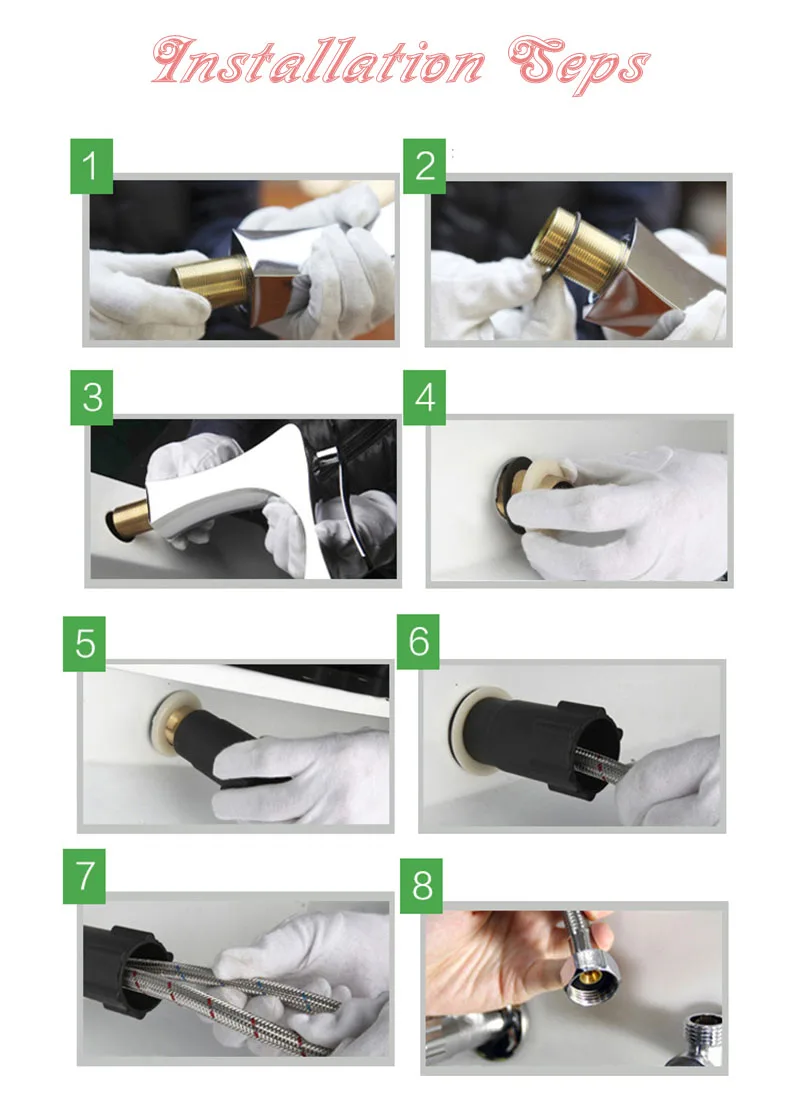 Installation Seps

1

2

3

4

5

6

7

8