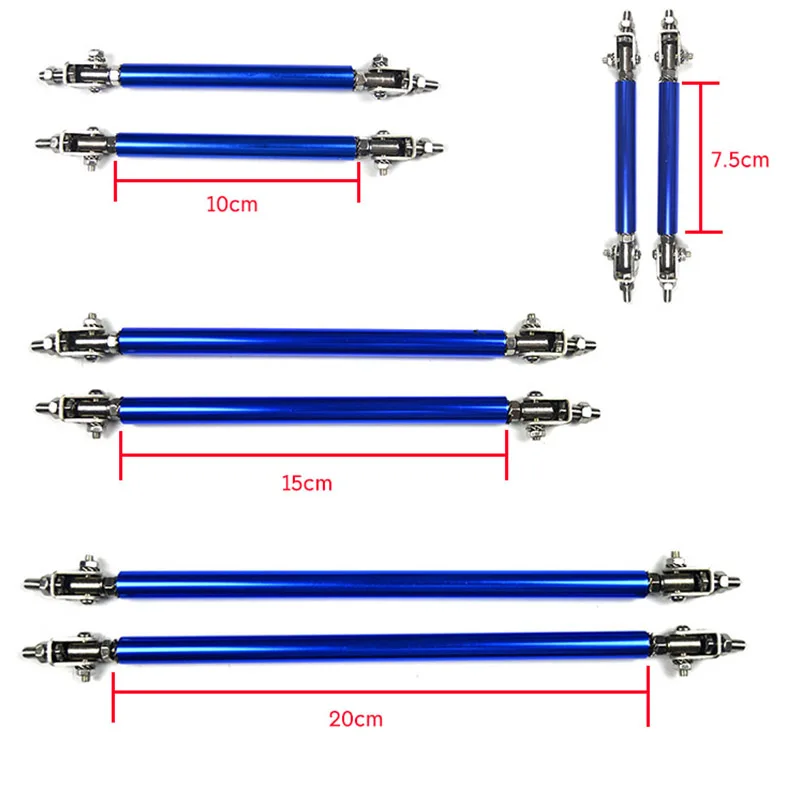 10cm

7.5cm

15cm

20cm