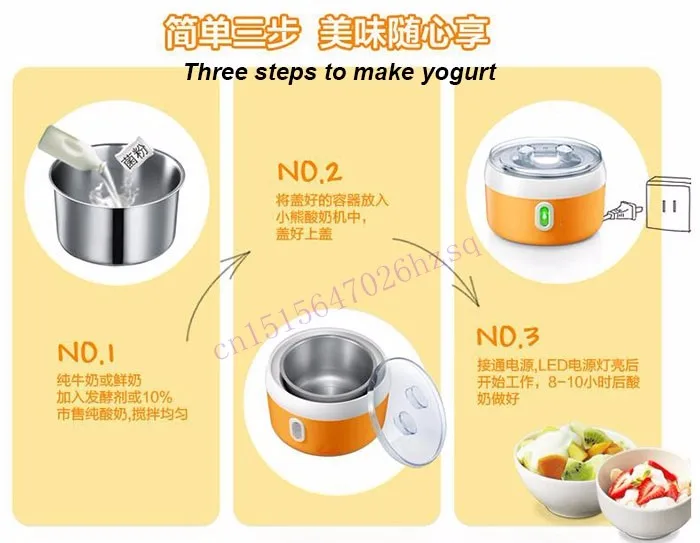 简单三步 美味随心享

Three steps to make yogurt

菌粉

NO.1
纯牛奶或鲜奶
加入发酵剂或10%
市售纯酸奶,搅拌均匀

NO.2
将盖好的容器放入
小熊酸奶机中,
盖好上盖

NO.3
接通电源,LED电源灯亮后
开始工作, 8-10小时后酸
奶做好

cn1515647026hzsq