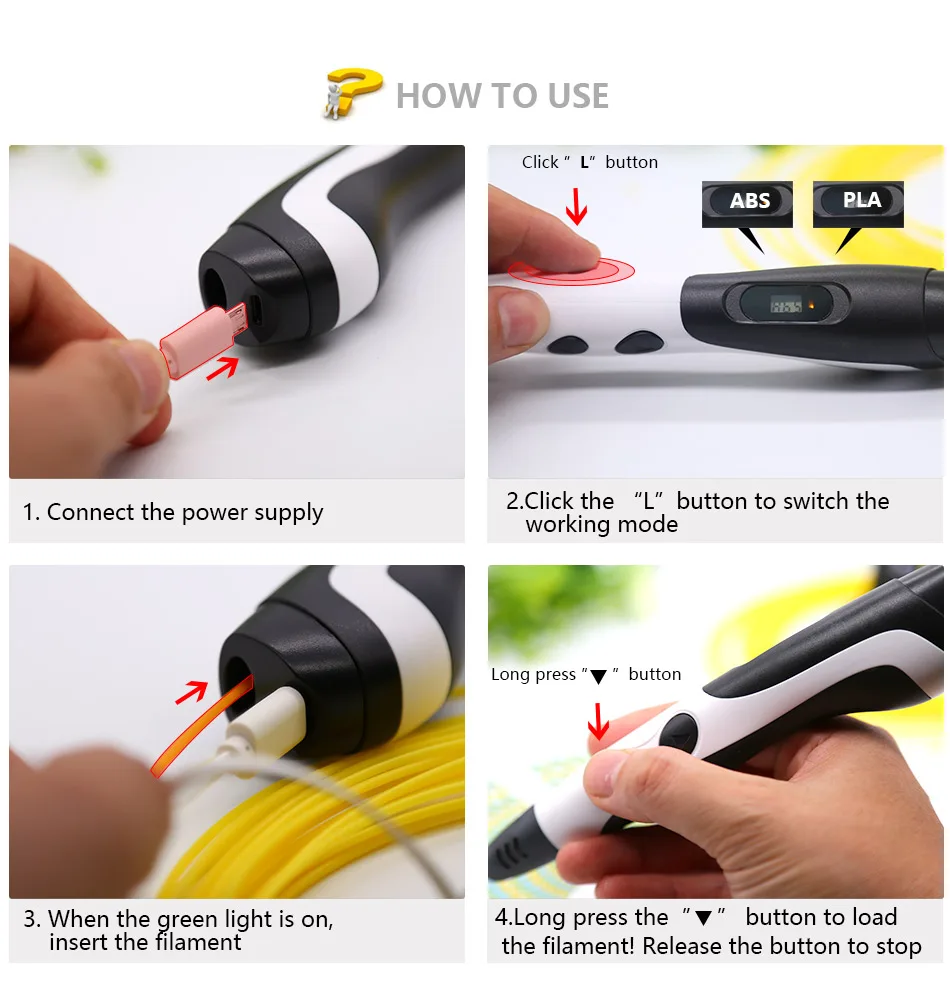 HOW TO USE

1. Connect the power supply

Click " L" button

ABS

PLA

2.Click the "L" button to switch the working mode

3. When the green light is on, insert the filament

Long press "▼" button

4.Long press the "▼" button to load the filament! Release the button to stop