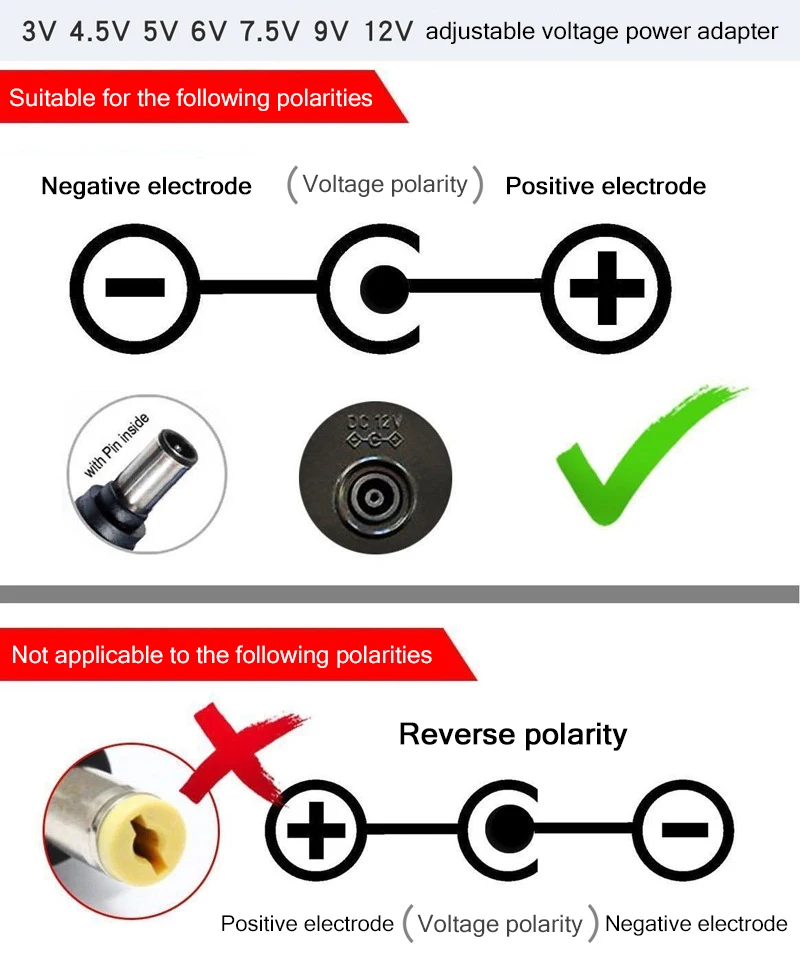 3V 4.5V 5V 6V 7.5V 9V 12V adjustable voltage power adapter

Suitable for the following polarities

Negative electrode (Voltage polarity) Positive electrode

with Pin inside

DC 12V

Not applicable to the following polarities

Reverse polarity

Positive electrode (Voltage polarity) Negative electrode