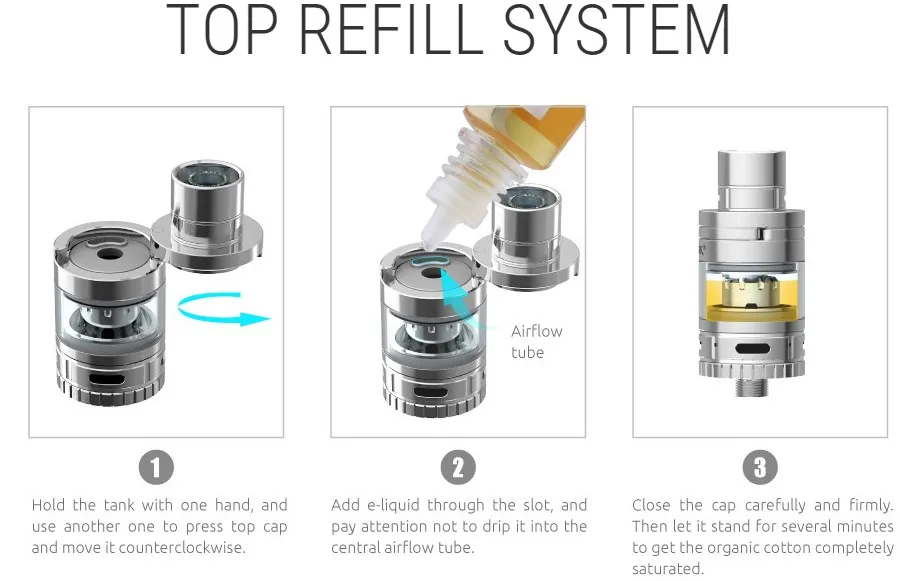 TOP REFILL SYSTEM

Airflow tube

1

Hold the tank with one hand, and use another one to press top cap and move it counterclockwise.

2

Add e-liquid through the slot, and pay attention not to drip it into the central airflow tube.

3

Close the cap carefully and firmly. Then let it stand for several minutes to get the organic cotton completely saturated.