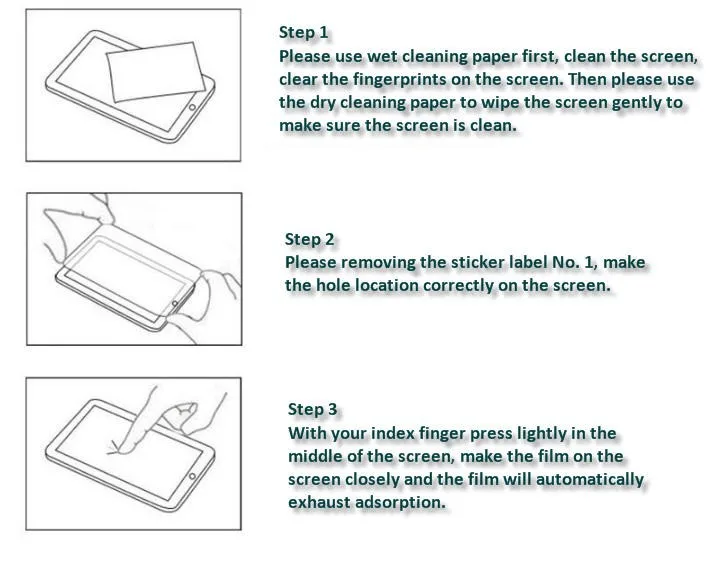 Step 1
Please use wet cleaning paper first, clean the screen, clear the fingerprints on the screen. Then please use the dry cleaning paper to wipe the screen gently to make sure the screen is clean.

Step 2
Please removing the sticker label No. 1, make the hole location correctly on the screen.

Step 3
With your index finger press lightly in the middle of the screen, make the film on the screen closely and the film will automatically exhaust adsorption.