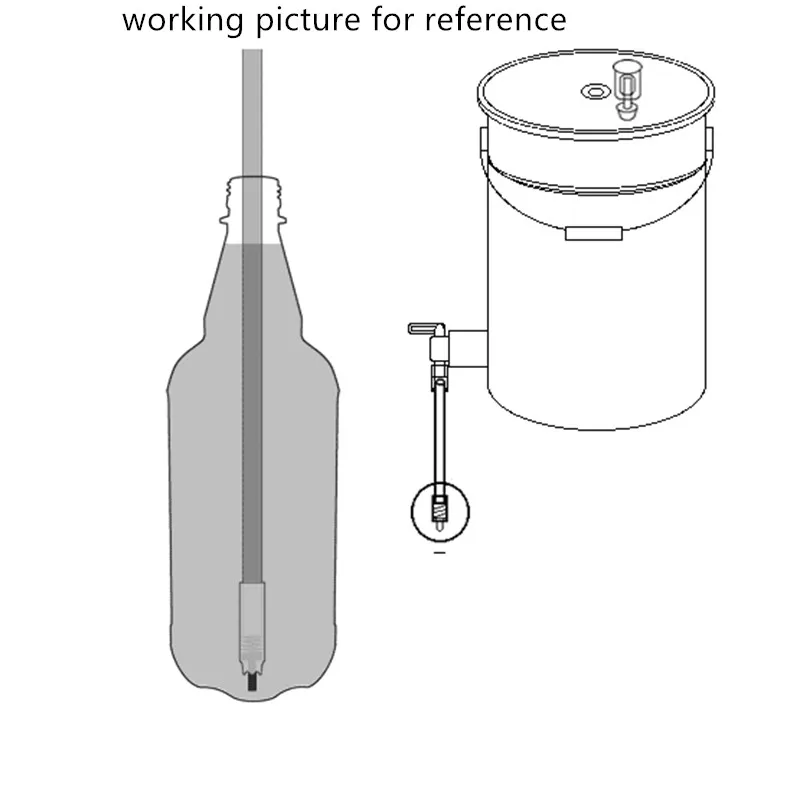 working picture for reference