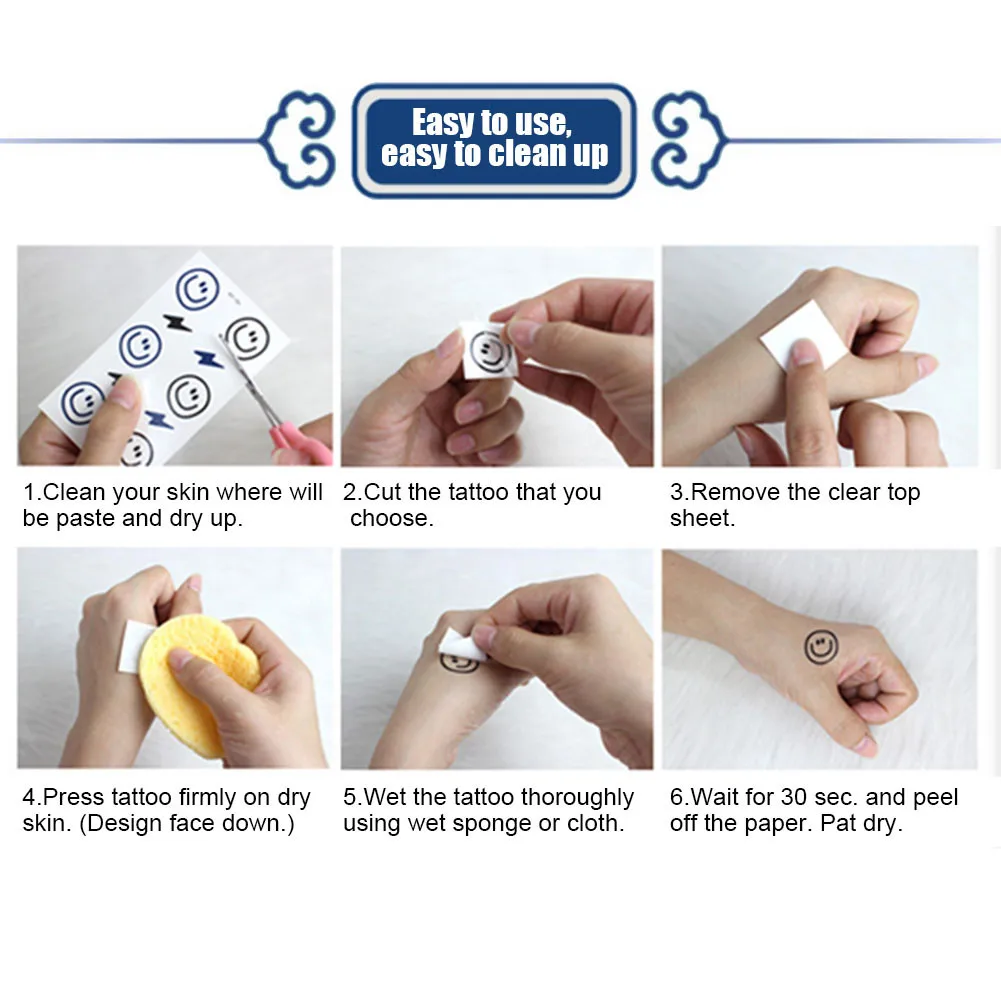 Easy to use, easy to clean up

1.Clean your skin where will be paste and dry up.

2.Cut the tattoo that you choose.

3.Remove the clear top sheet.

4.Press tattoo firmly on dry skin. (Design face down.)

5.Wet the tattoo thoroughly using wet sponge or cloth.

6.Wait for 30 sec. and peel off the paper. Pat dry.