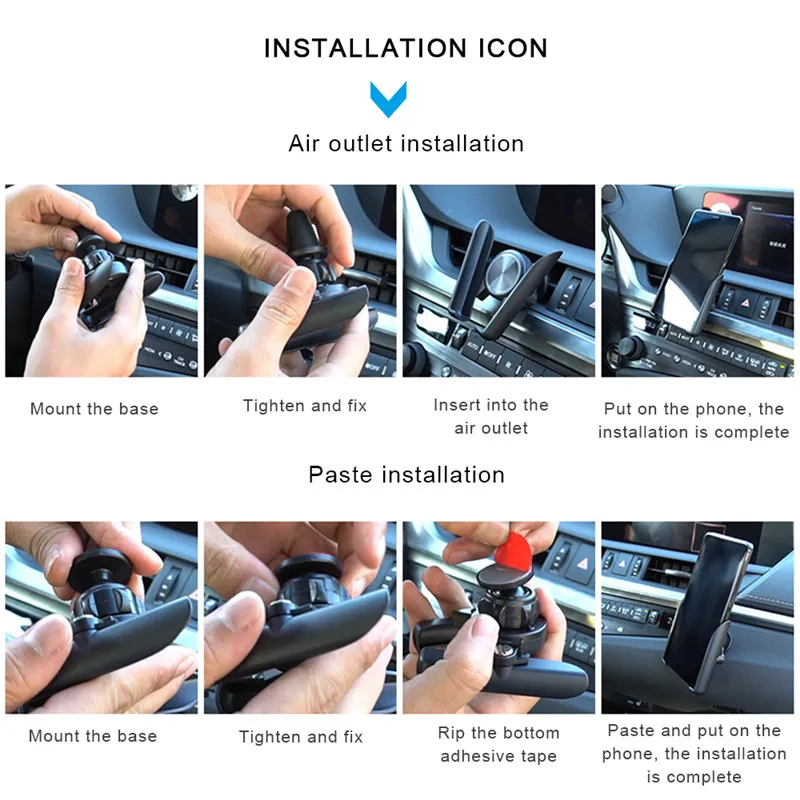 INSTALLATION ICON

Air outlet installation

Mount the base

Tighten and fix

Insert into the air outlet

Put on the phone, the installation is complete

Paste installation

Mount the base

Tighten and fix

Rip the bottom adhesive tape

Paste and put on the phone, the installation is complete