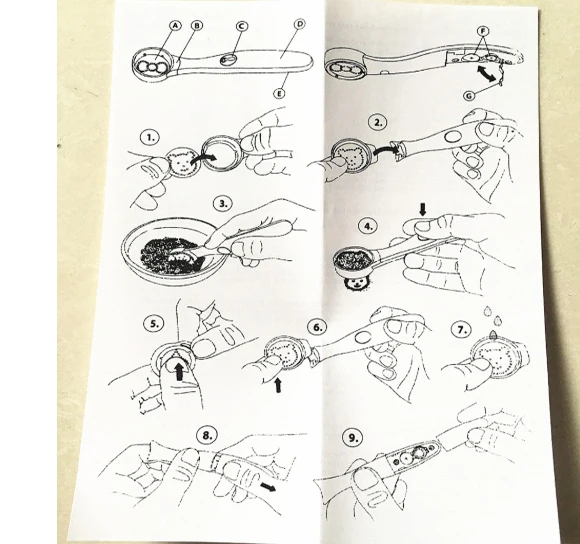 A B C D
E
F
G
1.
2.
3.
4.
5.
6.
7.
8.
9.