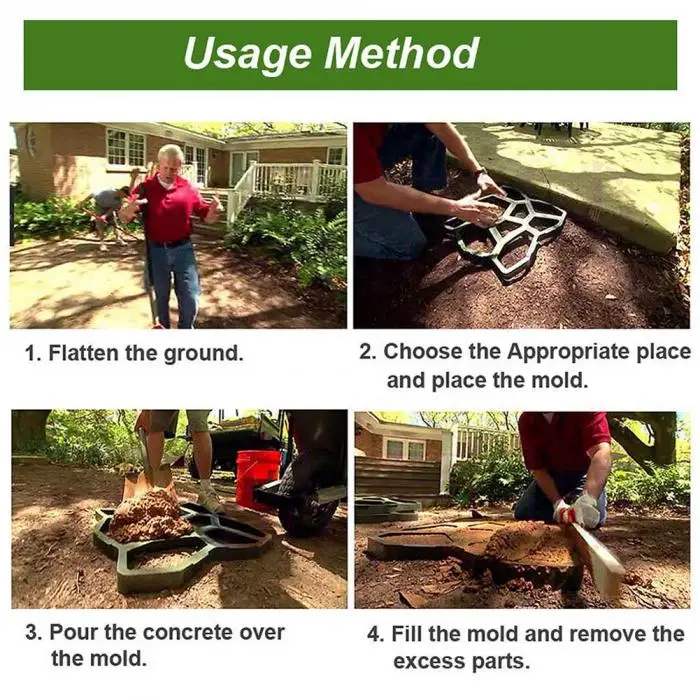 Usage Method

1. Flatten the ground.

2. Choose the Appropriate place and place the mold.

3. Pour the concrete over the mold.

4. Fill the mold and remove the excess parts.