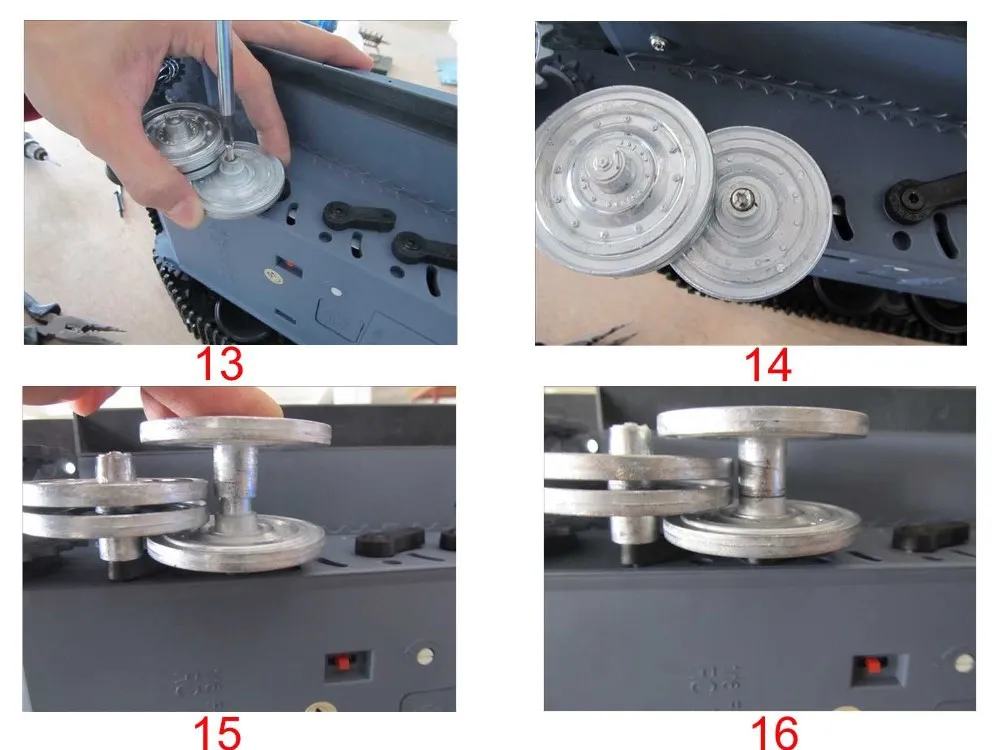 13

14

15

16