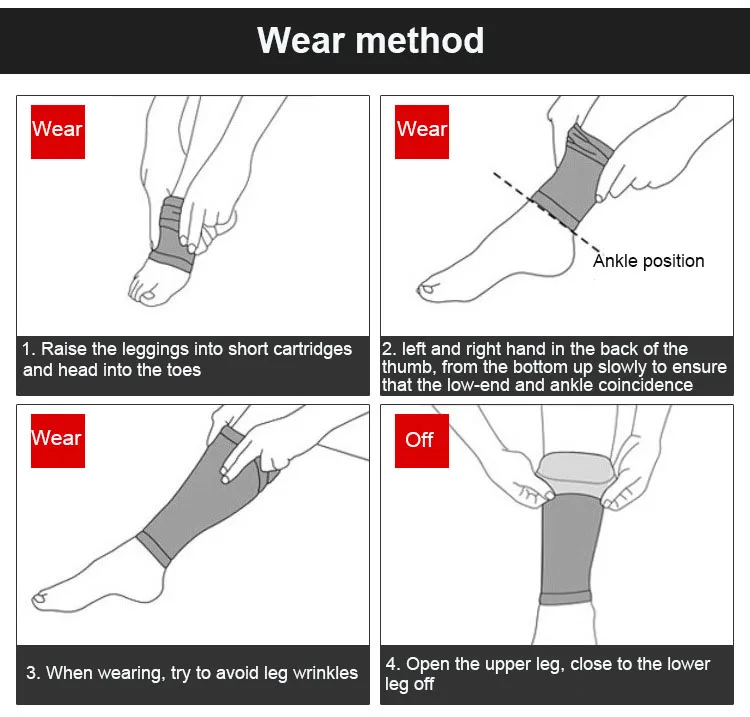 Wear method

Wear

1. Raise the leggings into short cartridges and head into the toes

Wear

Ankle position

2. left and right hand in the back of the thumb, from the bottom up slowly to ensure that the low-end and ankle coincidence

Wear

3. When wearing, try to avoid leg wrinkles

Off

4. Open the upper leg, close to the lower leg off