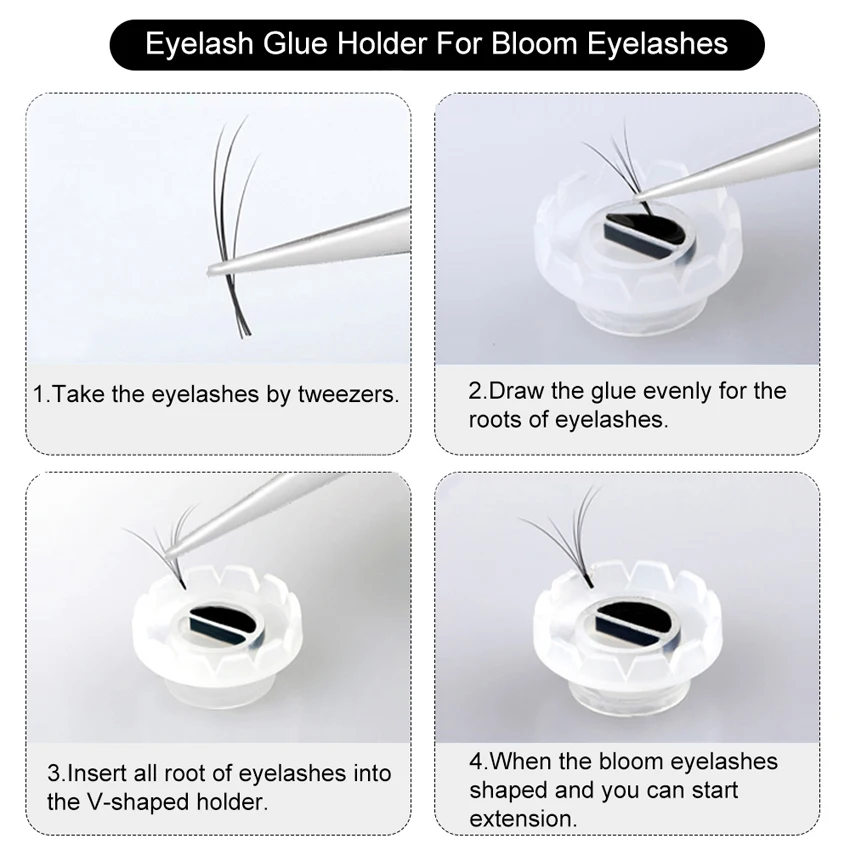 Eyelash Glue Holder For Bloom Eyelashes

1.Take the eyelashes by tweezers.

2.Draw the glue evenly for the roots of eyelashes.

3.Insert all root of eyelashes into the V-shaped holder.

4.When the bloom eyelashes shaped and you can start extension.