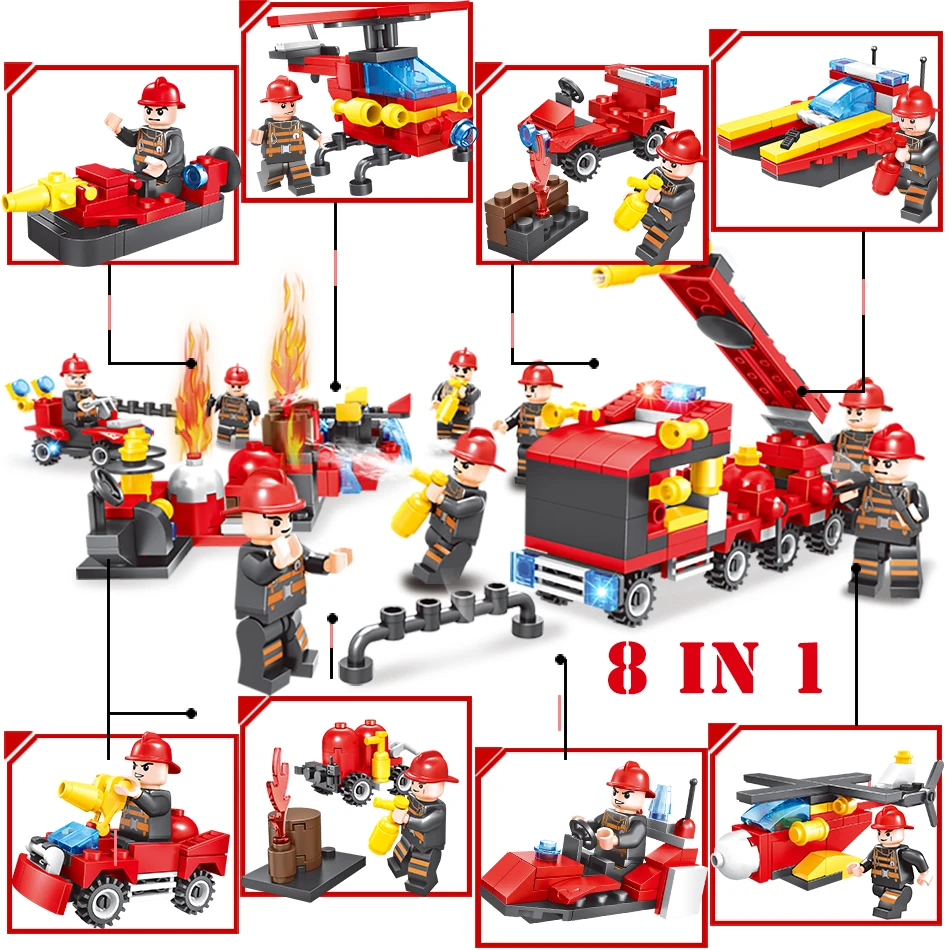 8 IN 1