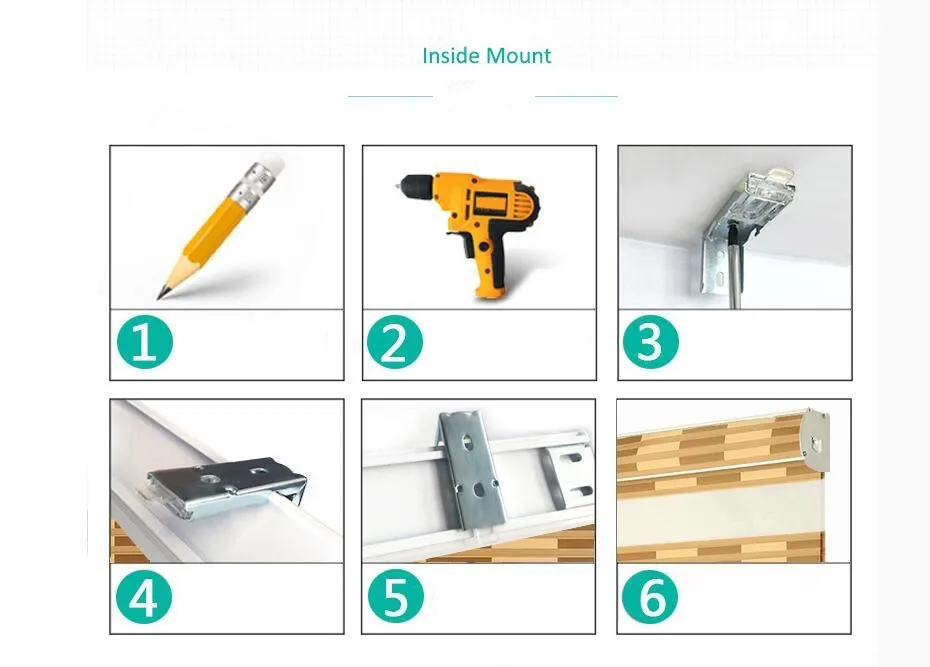 Inside Mount

1

2

3

4

5

6