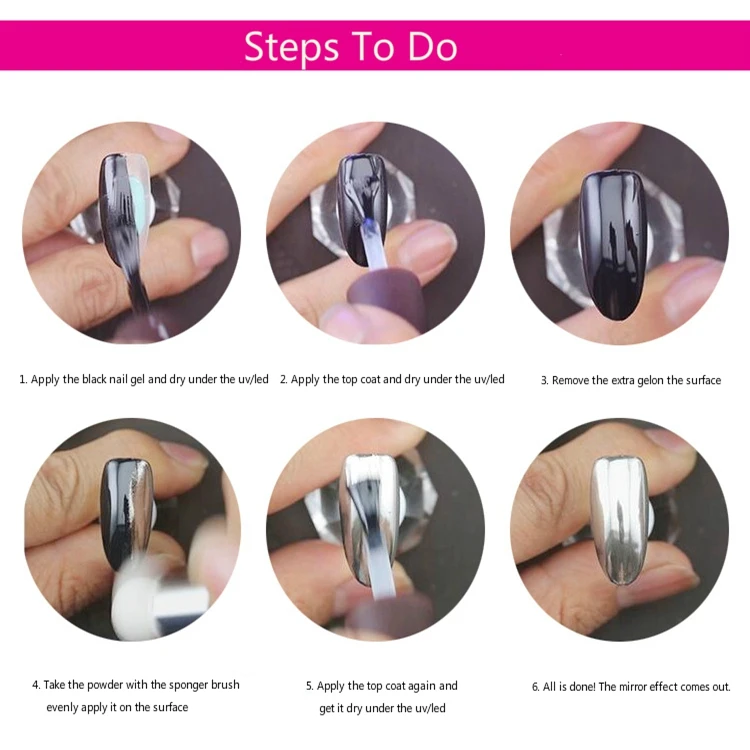 Steps To Do

1. Apply the black nail gel and dry under the uv/led

2. Apply the top coat and dry under the uv/led

3. Remove the extra gelon the surface

4. Take the powder with the sponger brush evenly apply it on the surface

5. Apply the top coat again and get it dry under the uv/led

6. All is done! The mirror effect comes out.