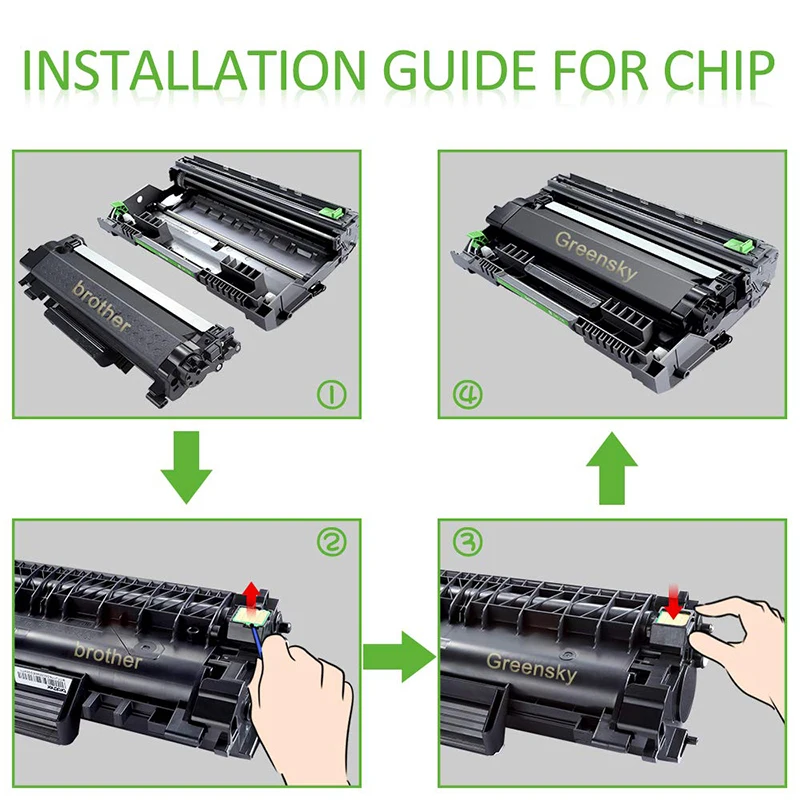 INSTALLATION GUIDE FOR CHIP

brother

①

Greensky

④

②

brother

③

Greensky