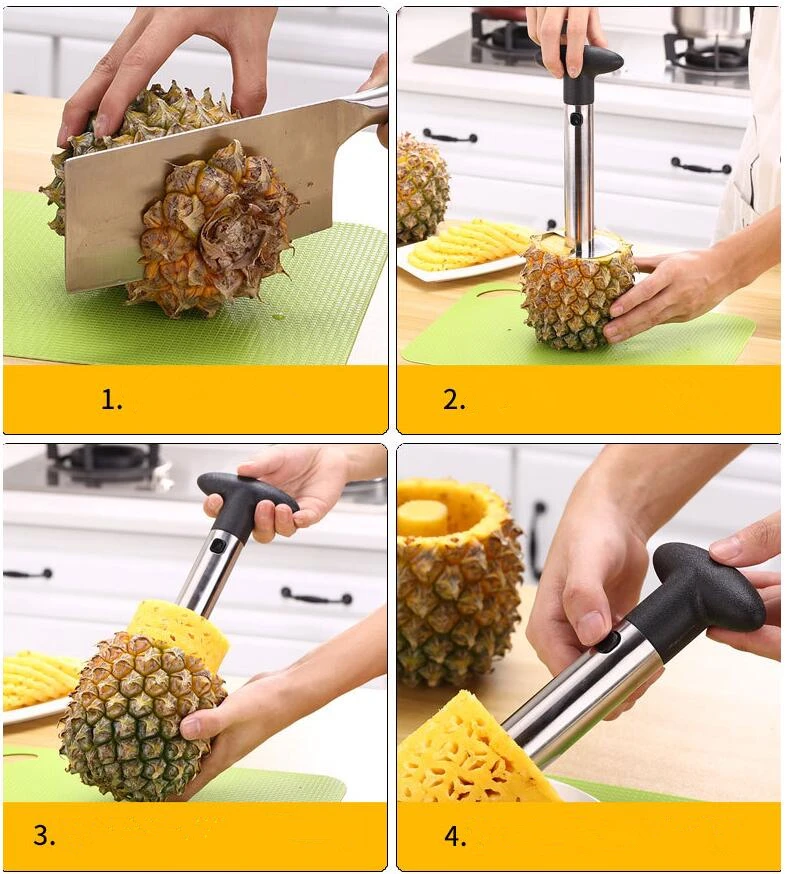 1.

2.

3.

4.