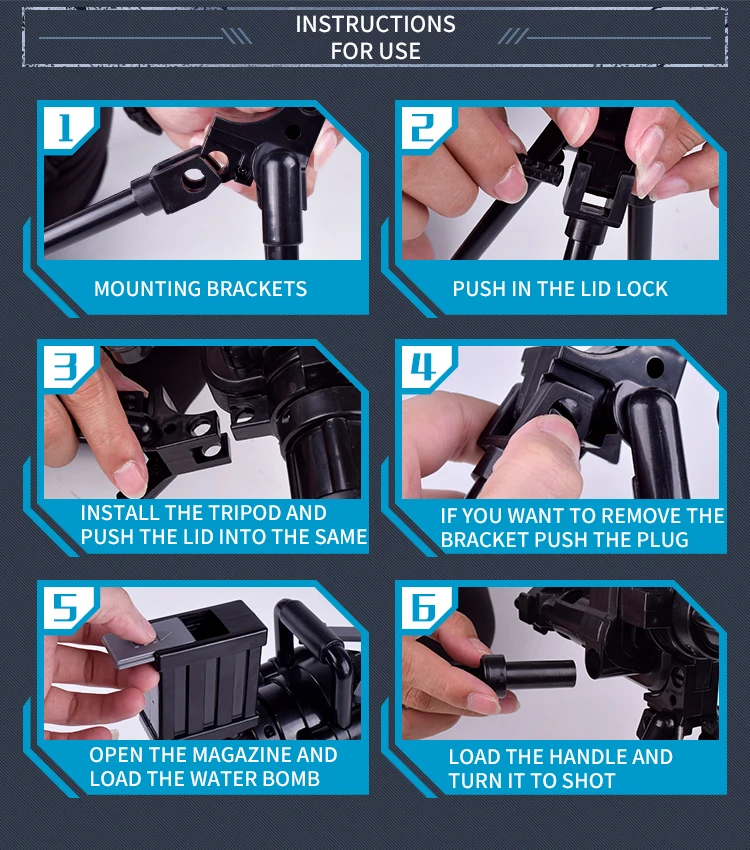 INSTRUCTIONS FOR USE

1

MOUNTING BRACKETS

2

PUSH IN THE LID LOCK

3

INSTALL THE TRIPOD AND PUSH THE LID INTO THE SAME

4

IF YOU WANT TO REMOVE THE BRACKET PUSH THE PLUG

5

OPEN THE MAGAZINE AND LOAD THE WATER BOMB

6

LOAD THE HANDLE AND TURN IT TO SHOT