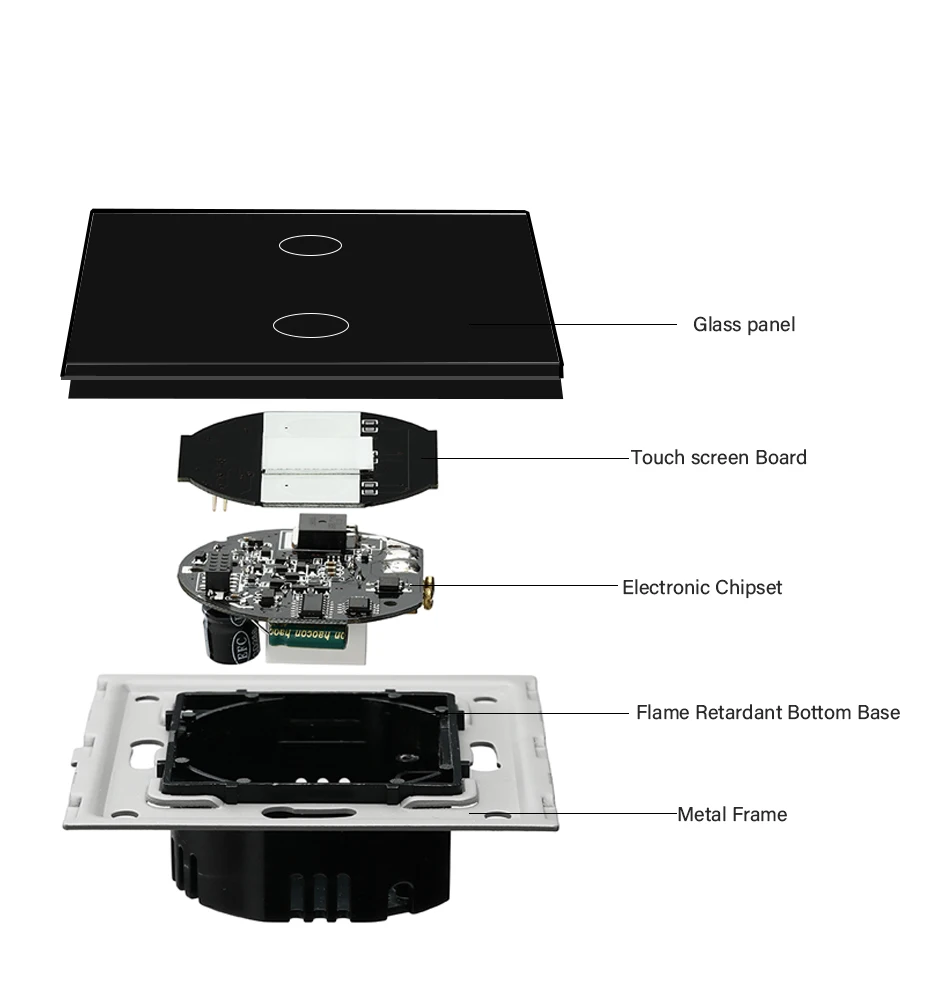 Glass panel

Touch screen Board

Electronic Chipset

Flame Retardant Bottom Base

Metal Frame