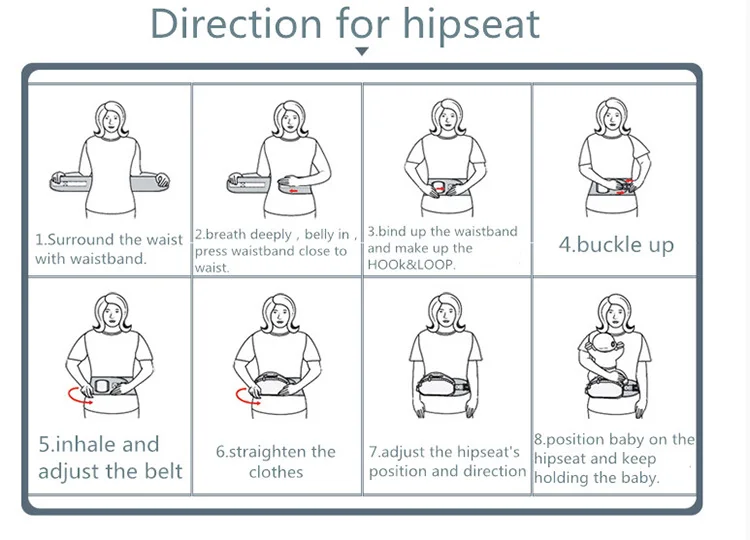 Direction for hipseat

1.Surround the waist with waistband.

2.breath deeply , belly in , press waistband close to waist.

3.bind up the waistband and make up the HOOk&LOOP.

4.buckle up

5.inhale and adjust the belt

6.straighten the clothes

7.adjust the hipseat's position and direction

8.position baby on the hipseat and keep holding the baby.