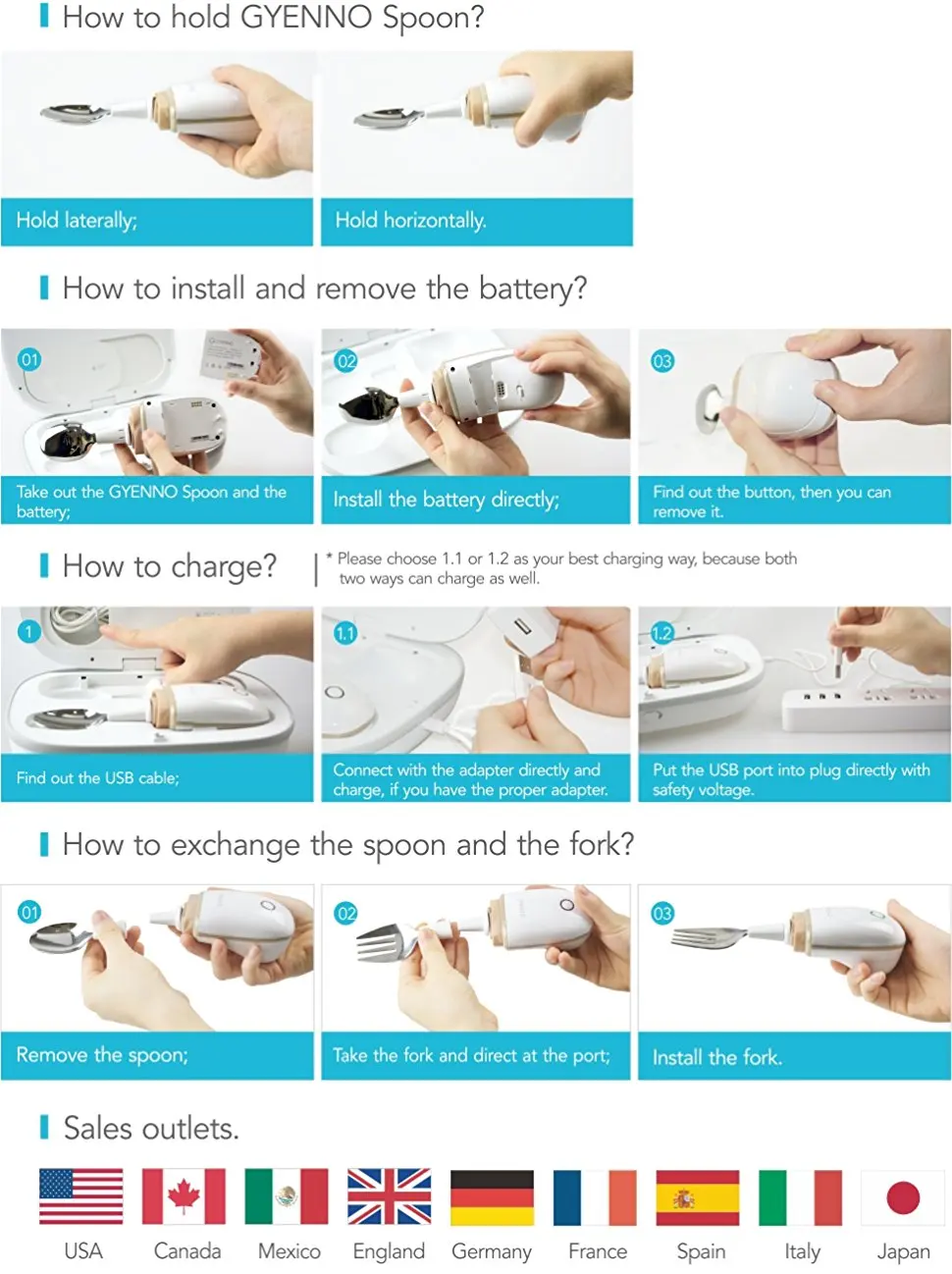 How to hold GYENNO Spoon?

Hold laterally;

Hold horizontally.

How to install and remove the battery?

01
Take out the GYENNO Spoon and the battery;

02
Install the battery directly;

03
Find out the button, then you can remove it.

How to charge?

* Please choose 1.1 or 1.2 as your best charging way, because both two ways can charge as well.

1
Find out the USB cable;

1.1
Connect with the adapter directly and charge, if you have the proper adapter.

1.2
Put the USB port into plug directly with safety voltage.

How to exchange the spoon and the fork?

01
Remove the spoon;

02
Take the fork and direct at the port;

03
Install the fork.

Sales outlets.

USA Canada Mexico England Germany France Spain Italy Japan