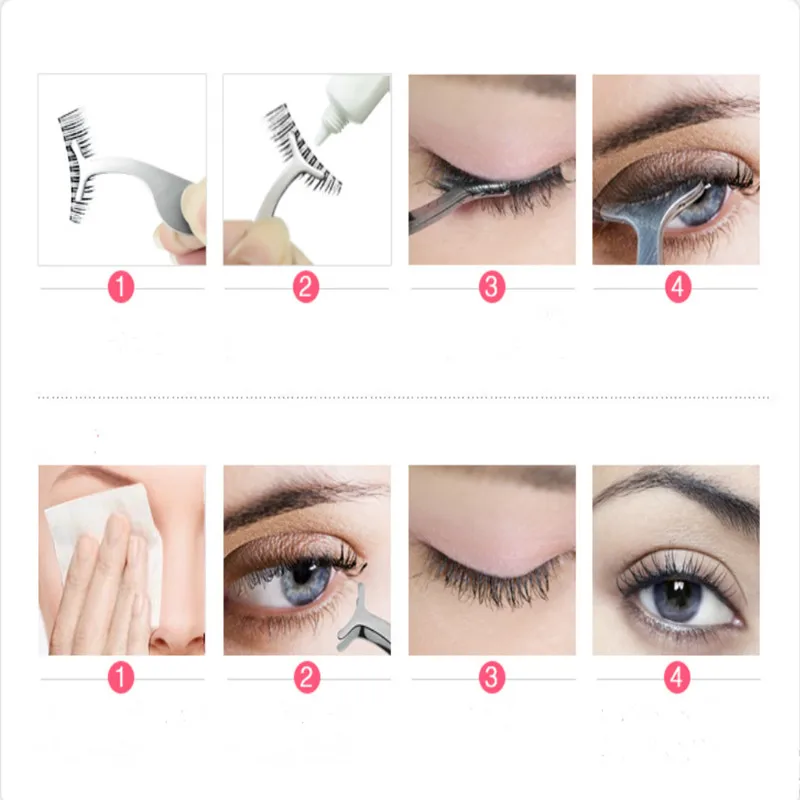 1 2 3 4

1 2 3 4