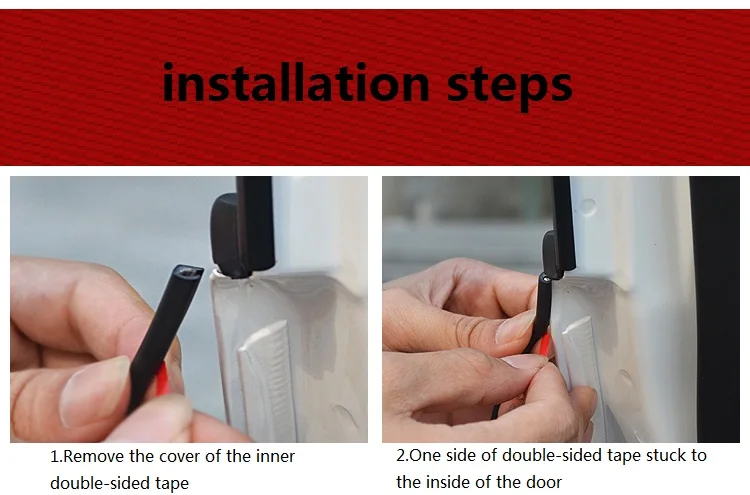 installation steps

1.Remove the cover of the inner double-sided tape

2.One side of double-sided tape stuck to the inside of the door